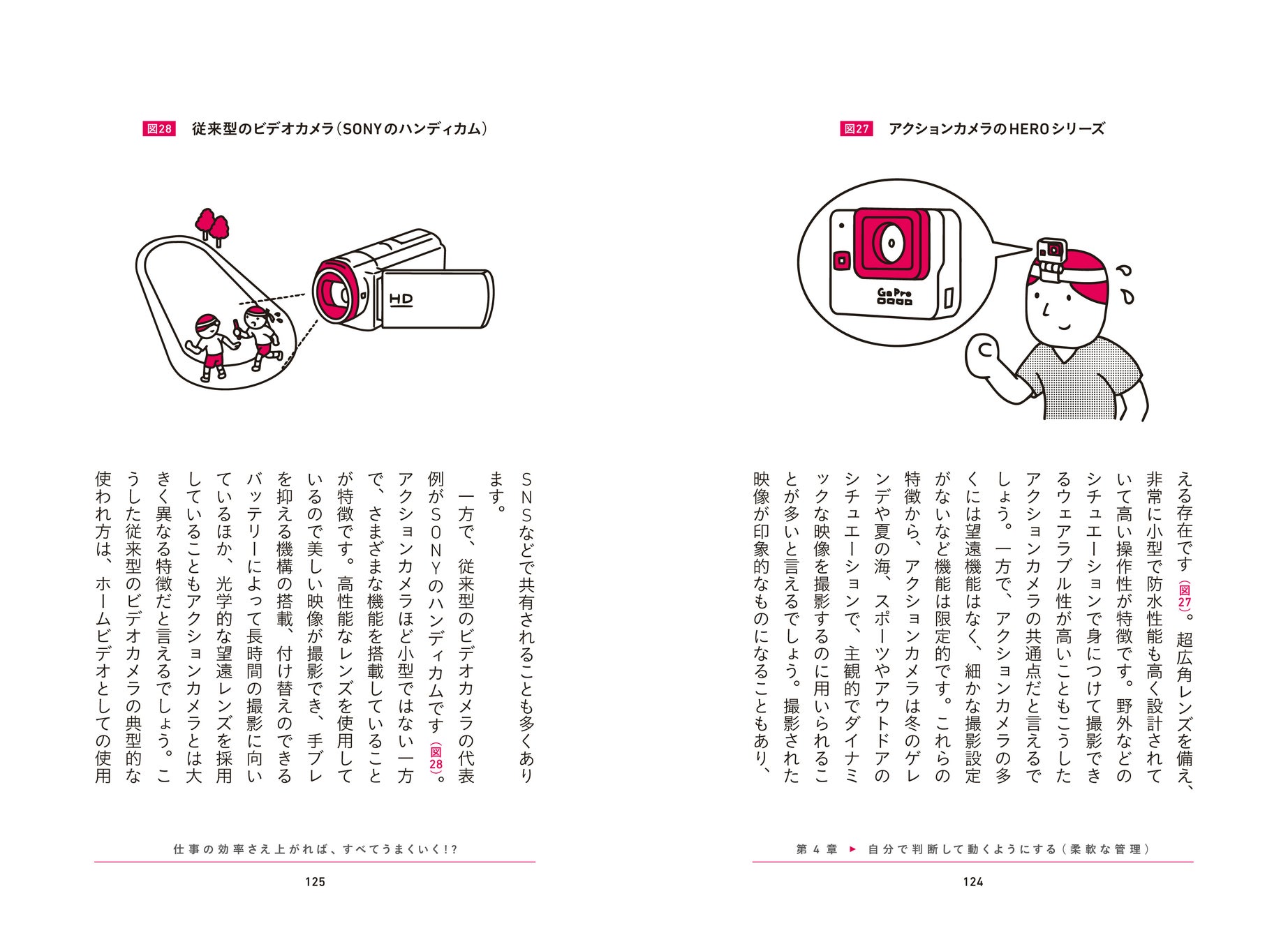 図27　アクションカメラのHEROシリーズ

GoPro

える存在です（図27）。超広角レンズを備え、非常に小型で防水性能も高く設計されていて高い操作性が特徴です。野外などのシチュエーションで身につけて撮影できるウェアラブル性が高いこともこうしたアクションカメラの共通点だと言えるでしょう。一方で、アクションカメラの多くには望遠機能はなく、細かな撮影設定がないなど機能は限定的です。これらの特徴から、アクションカメラは冬のゲレンデや夏の海、スポーツやアウトドアのシチュエーションで、主観的でダイナミックな映像を撮影するのに用いられることが多いと言えるでしょう。撮影された映像が印象的なものになることもあり、

第４章 ▶ 自分で判断して動くようにする（柔軟な管理）

124

図28　従来型のビデオカメラ（SONYのハンディカム）

HD

SNSなどで共有されることも多くあります。

一方で、従来型のビデオカメラの代表例がSONYのハンディカムです（図28）。アクションカメラほど小型ではない一方で、さまざまな機能を搭載していることが特徴です。高性能なレンズを使用しているので美しい映像が撮影でき、手ブレを抑える機構の搭載、付け替えのできるバッテリーによって長時間の撮影に向いているほか、光学的な望遠レンズを採用していることもアクションカメラとは大きく異なる特徴だと言えるでしょう。こうした従来型のビデオカメラの典型的な使われ方は、ホームビデオとしての使用

仕事の効率さえ上がれば、すべてうまくいく!?

125