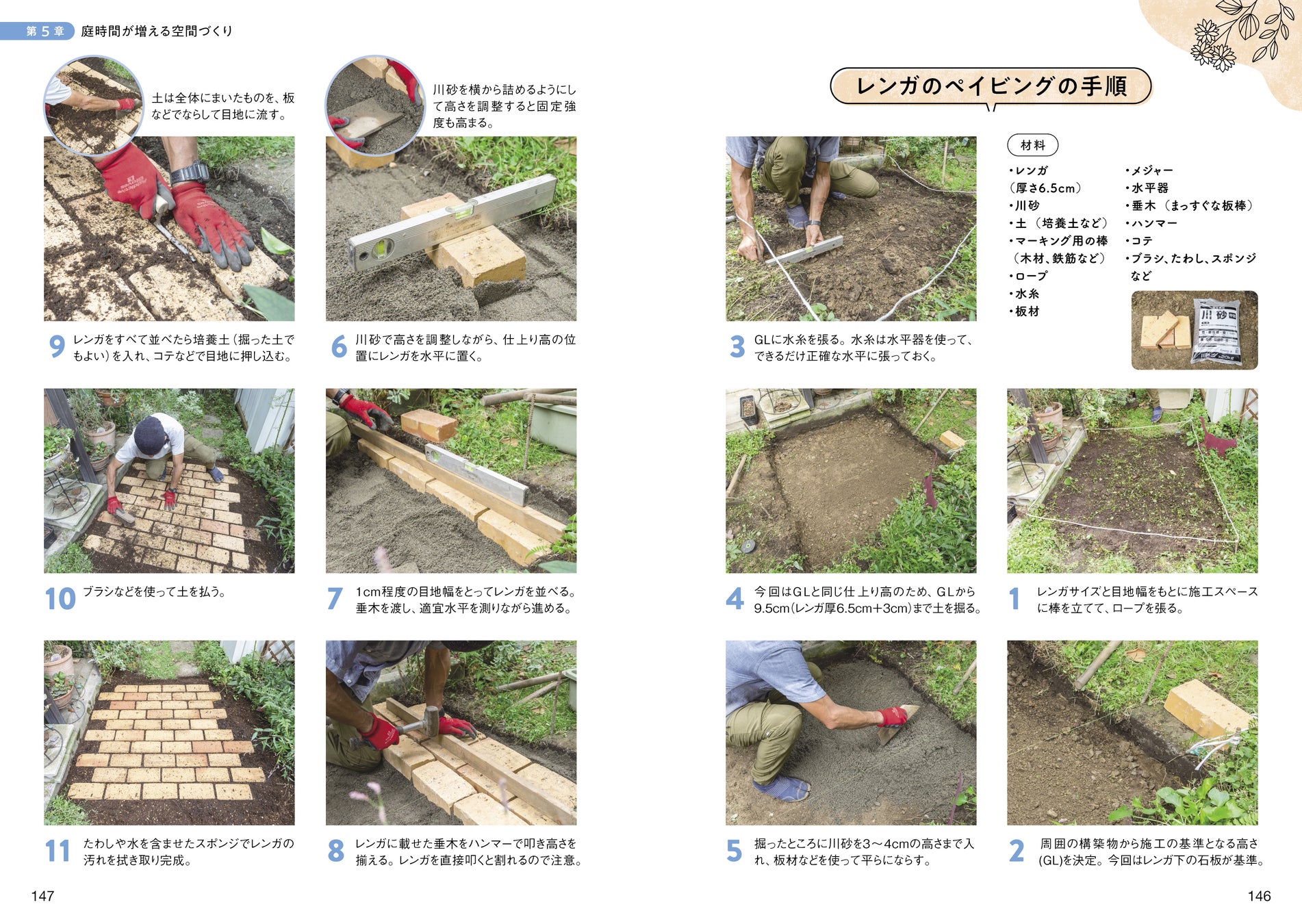 第5章 庭時間が増える空間づくり

レンガのペイビングの手順

材料

・レンガ（厚さ6.5cm）
・川砂
・土（培養土など）
・マーキング用の棒（木材、鉄筋など）
・ロープ
・水糸
・板材

・メジャー
・水平器
・垂木（まっすぐな板棒）
・ハンマー
・コテ
・ブラシ、たわし、スポンジなど

川砂

1 レンガサイズと目地幅をもとに施工スペースに棒を立てて、ロープを張る。

2 周囲の構築物から施工の基準となる高さ(GL)を決定。今回はレンガ下の石板が基準。

3 GLに水糸を張る。水糸は水平器を使って、できるだけ正確な水平に張っておく。

4 今回はGLと同じ仕上り高のため、GLから9.5cm(レンガ厚6.5cm+3cm)まで土を掘る。

5 掘ったところに川砂を3〜4cmの高さまで入れ、板材などを使って平らにならす。

川砂を横から詰めるようにして高さを調整すると固定強度も高まる。

6 川砂で高さを調整しながら、仕上り高の位置にレンガを水平に置く。

7 1cm程度の目地幅をとってレンガを並べる。垂木を渡し、適宜水平を測りながら進める。

8 レンガに載せた垂木をハンマーで叩き高さを揃える。レンガを直接叩くと割れるので注意。

土は全体にまいたものを、板などでならして目地に流す。

9 レンガをすべて並べたら培養土（掘った土でもよい）を入れ、コテなどで目地に押し込む。

10 ブラシなどを使って土を払う。

11 たわしや水を含ませたスポンジでレンガの汚れを拭き取り完成。

147

146