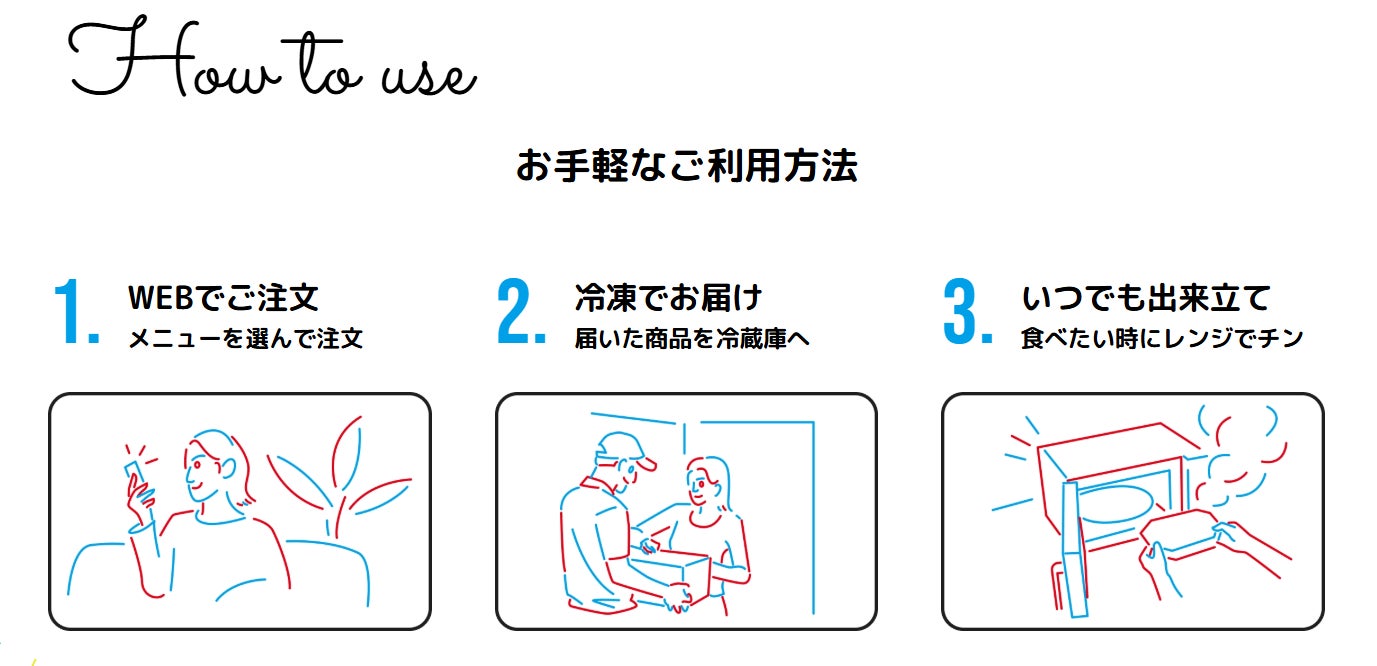 How to use

お手軽なご利用方法

1. WEBでご注文
メニューを選んで注文

2. 冷凍でお届け
届いた商品を冷蔵庫へ

3. いつでも出来立て
食べたい時にレンジでチン