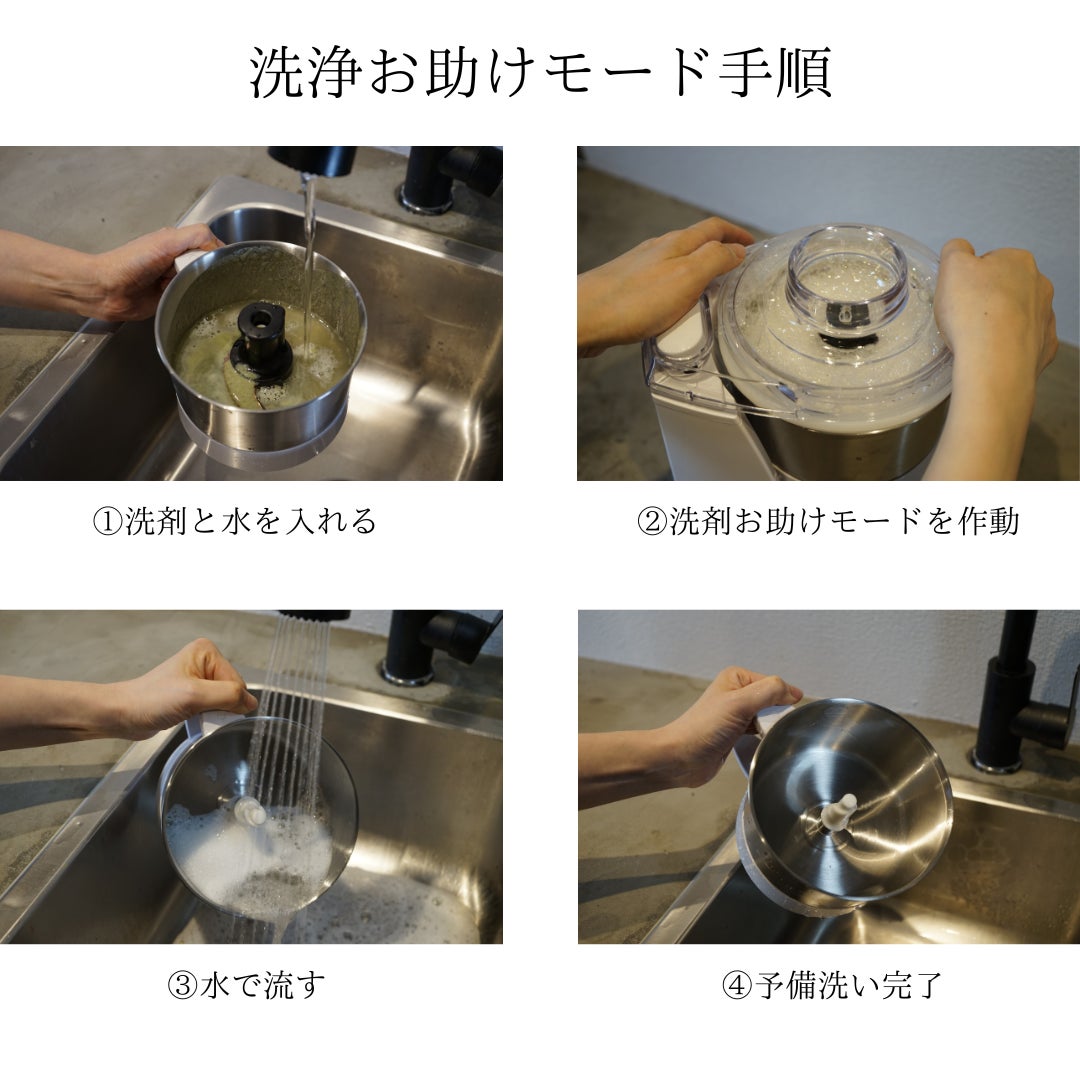 洗浄お助けモード手順

①洗剤と水を入れる

②洗剤お助けモードを作動

③水で流す

④予備洗い完了