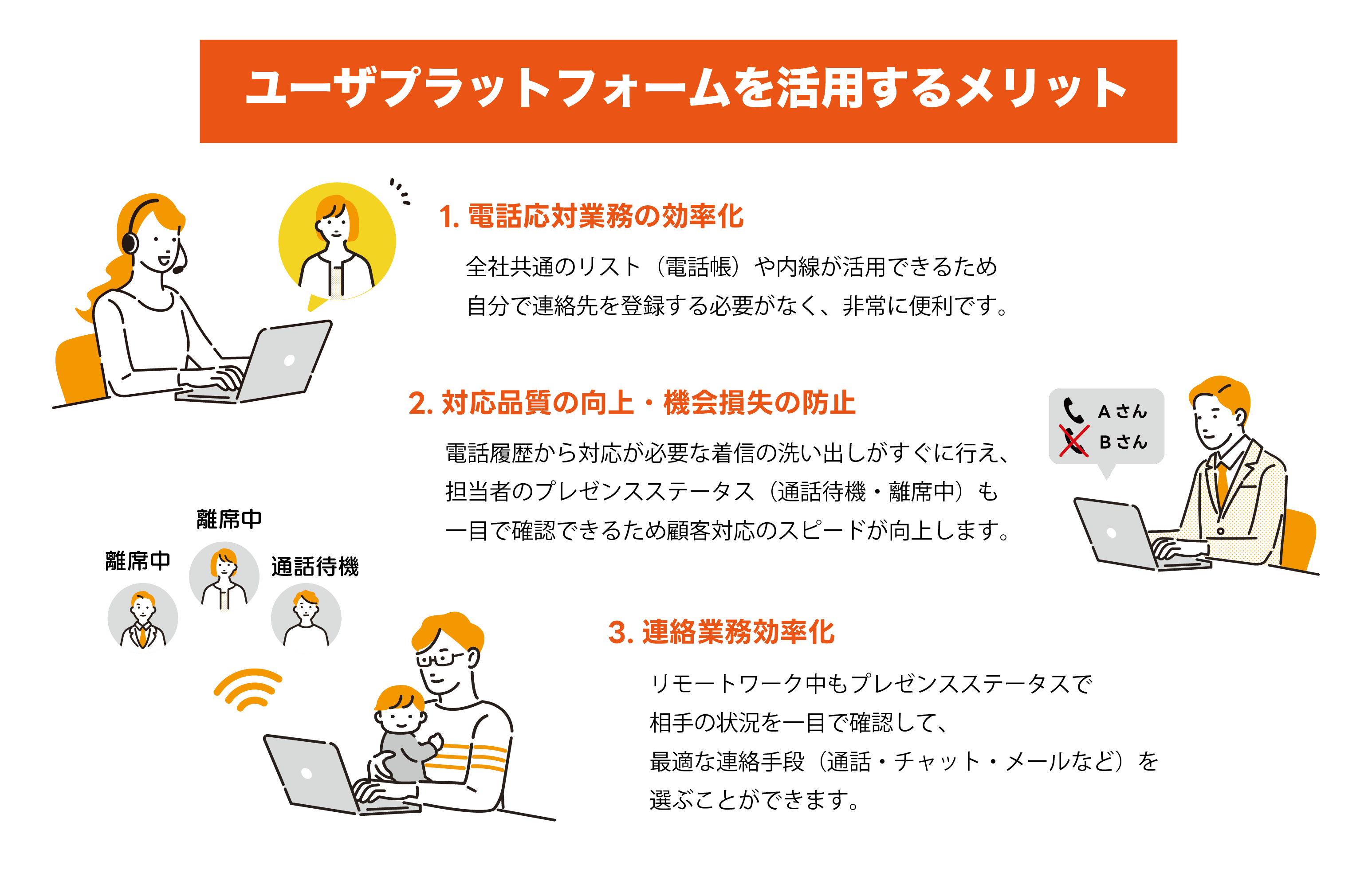 ユーザプラットフォームを活用するメリット

1. 電話応対業務の効率化

全社共通のリスト（電話帳）や内線が活用できるため
自分で連絡先を登録する必要がなく、非常に便利です。

2. 対応品質の向上・機会損失の防止

電話履歴から対応が必要な着信の洗い出しがすぐに行え、
担当者のプレゼンスステータス（通話待機・離席中）も
一目で確認できるため顧客対応のスピードが向上します。

Aさん
Bさん

離席中
離席中
通話待機

3. 連絡業務効率化

リモートワーク中もプレゼンスステータスで
相手の状況を一目で確認して、
最適な連絡手段（通話・チャット・メールなど）を
選ぶことができます。