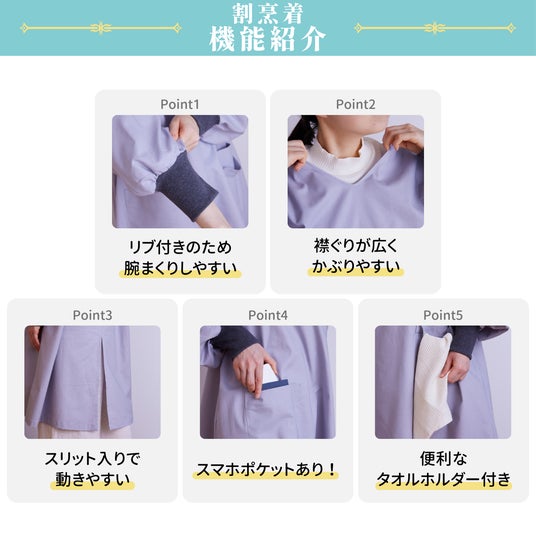 割烹着
機能紹介

Point1
リブ付きのため
腕まくりしやすい

Point2
襟ぐりが広く
かぶりやすい

Point3
スリット入りで
動きやすい

Point4
スマホポケットあり！

Point5
便利な
タオルホルダー付き