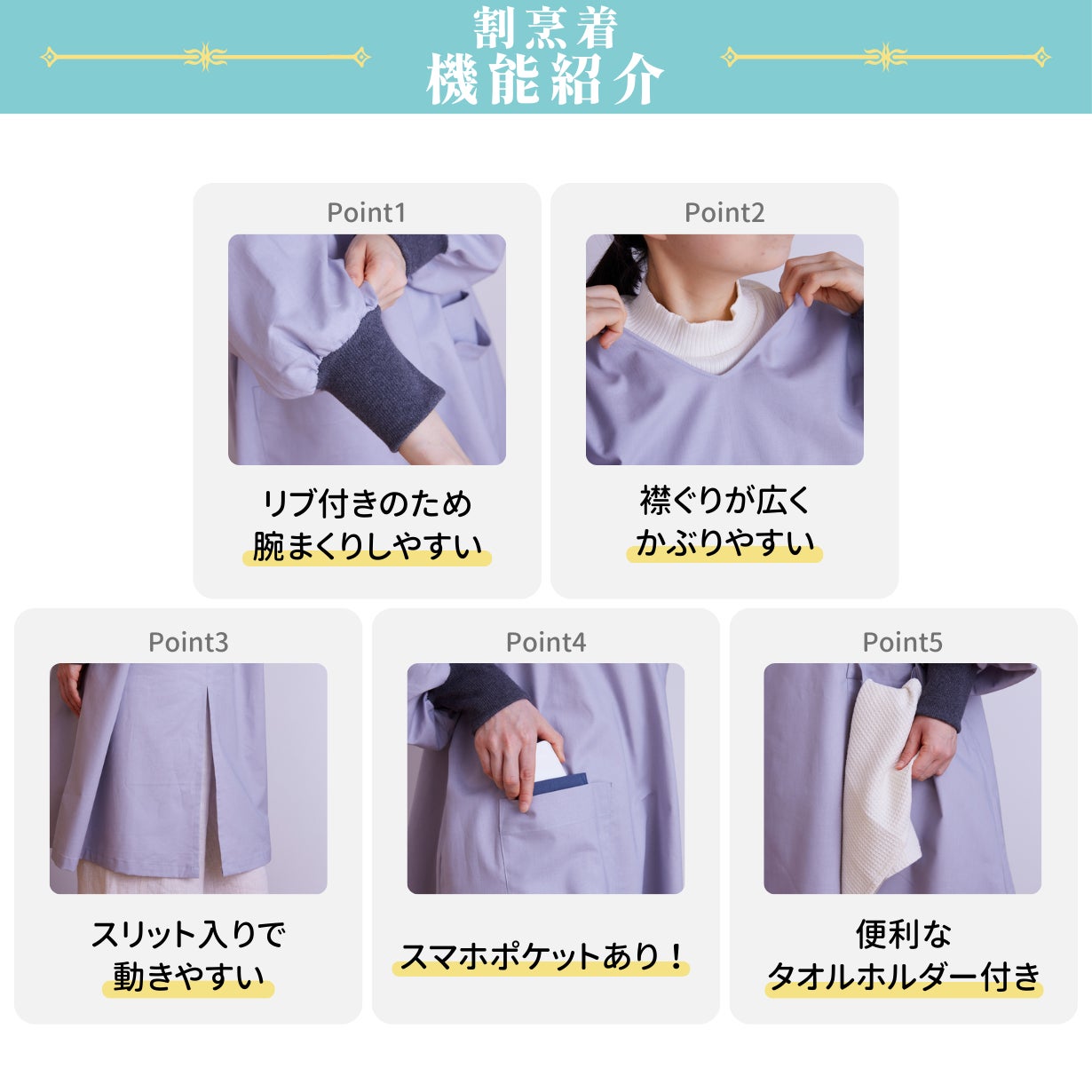 割烹着
機能紹介

Point1

リブ付きのため
腕まくりしやすい

Point2

襟ぐりが広く
かぶりやすい

Point3

スリット入りで
動きやすい

Point4

スマホポケットあり！

Point5

便利な
タオルホルダー付き