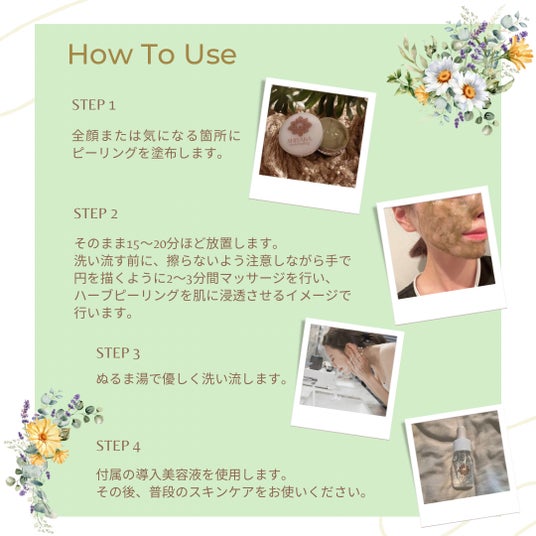 How To Use

STEP 1

全顔または気になる箇所にピーリングを塗布します。

STEP 2

そのまま15〜20分ほど放置します。
洗い流す前に、擦らないよう注意しながら手で円を描くように2〜3分間マッサージを行い、ハーブピーリングを肌に浸透させるイメージで行います。

STEP 3

ぬるま湯で優しく洗い流します。

STEP 4

付属の導入美容液を使用します。
その後、普段のスキンケアをお使いください。