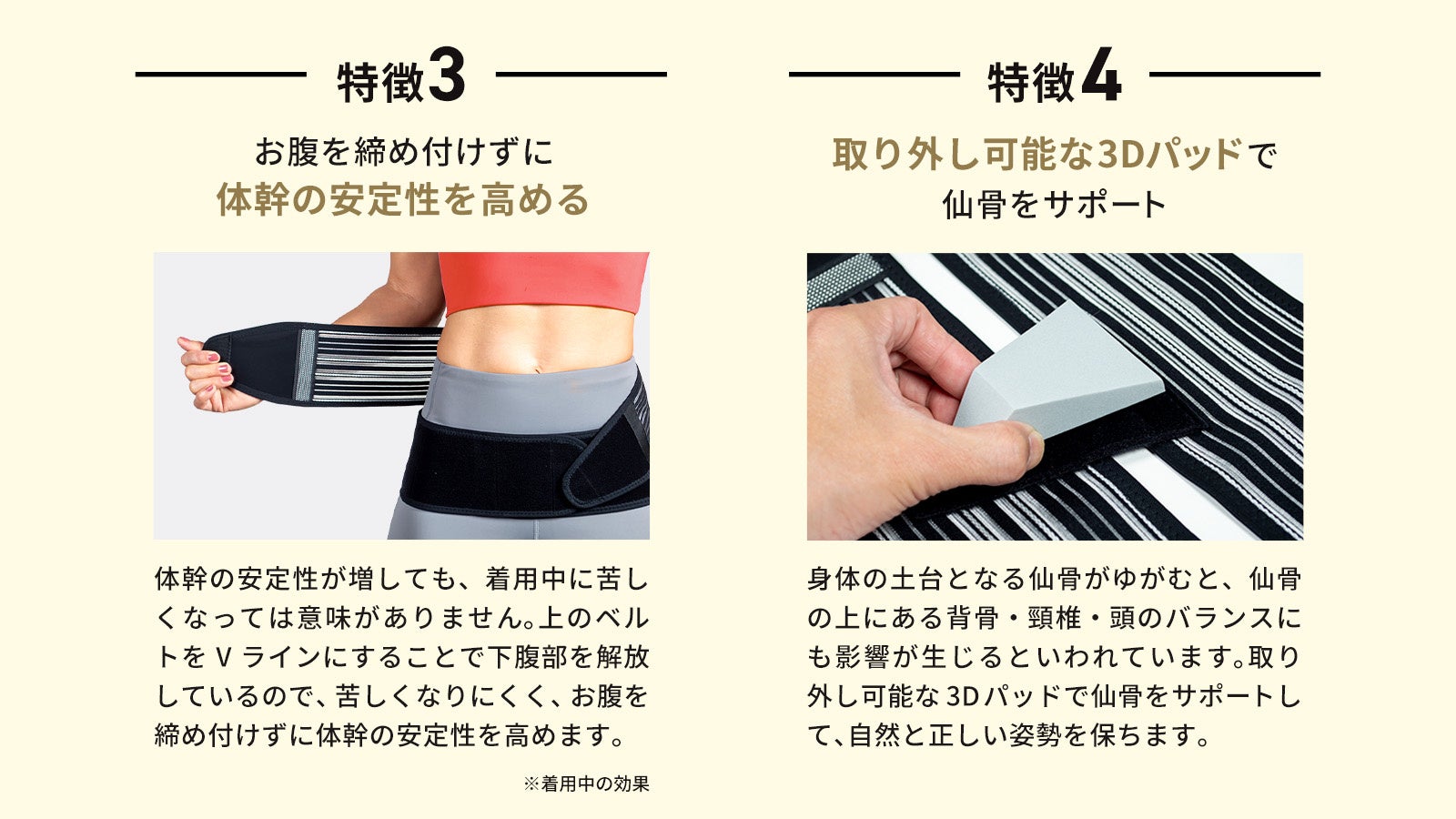 特徴3

お腹を締め付けずに
体幹の安定性を高める

体幹の安定性が増しても、着用中に苦しくなっては意味がありません。上のベルトをＶラインにすることで下腹部を解放しているので、苦しくなりにくく、お腹を締め付けずに体幹の安定性を高めます。

※着用中の効果

特徴4

取り外し可能な3Dパッドで
仙骨をサポート

身体の土台となる仙骨がゆがむと、仙骨の上にある背骨・頸椎・頭のバランスにも影響が生じるといわれています。取り外し可能な3Dパッドで仙骨をサポートして、自然と正しい姿勢を保ちます。