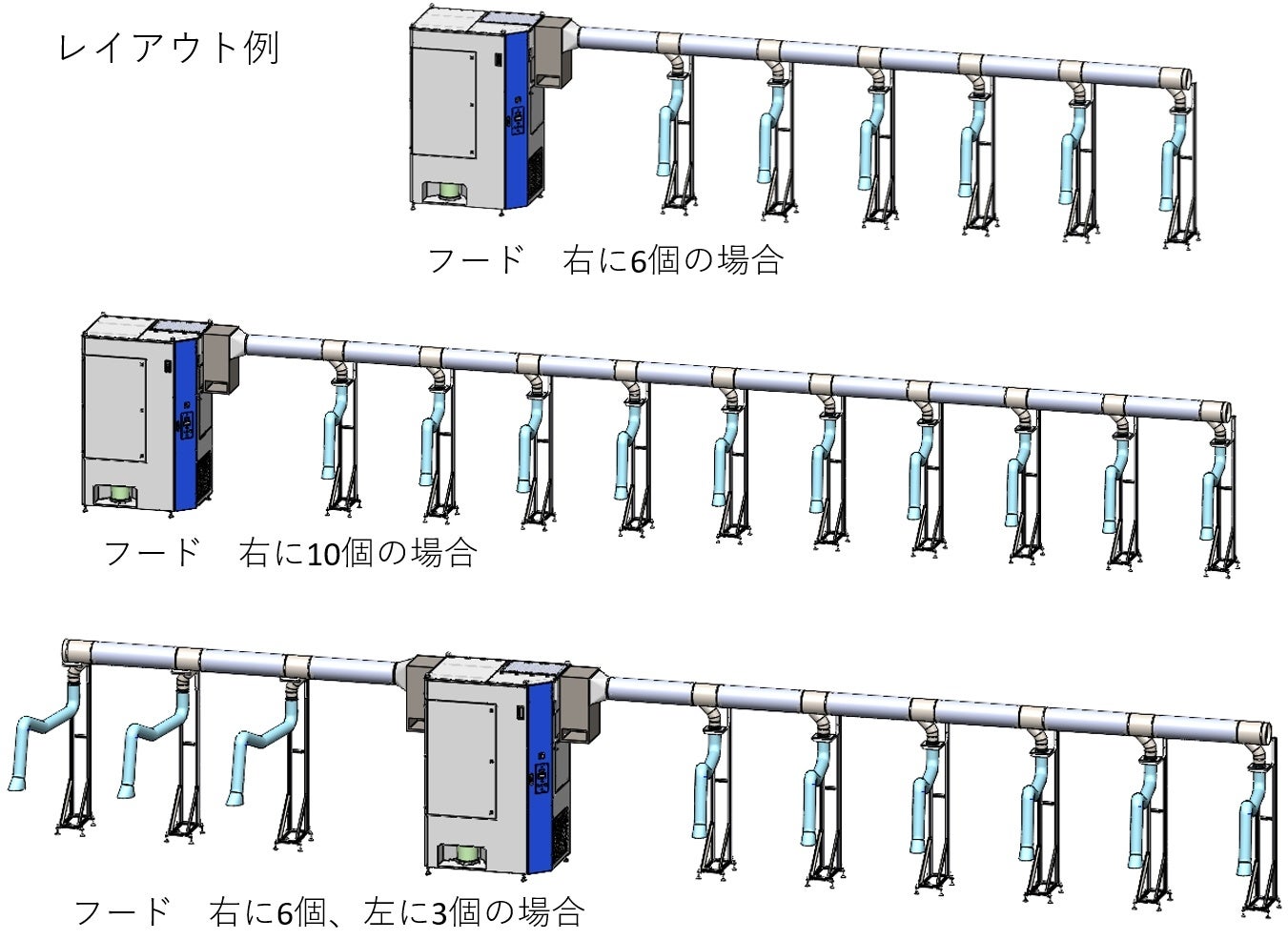 レイアウト例

フード　右に6個の場合

フード　右に10個の場合

フード　右に6個、左に3個の場合