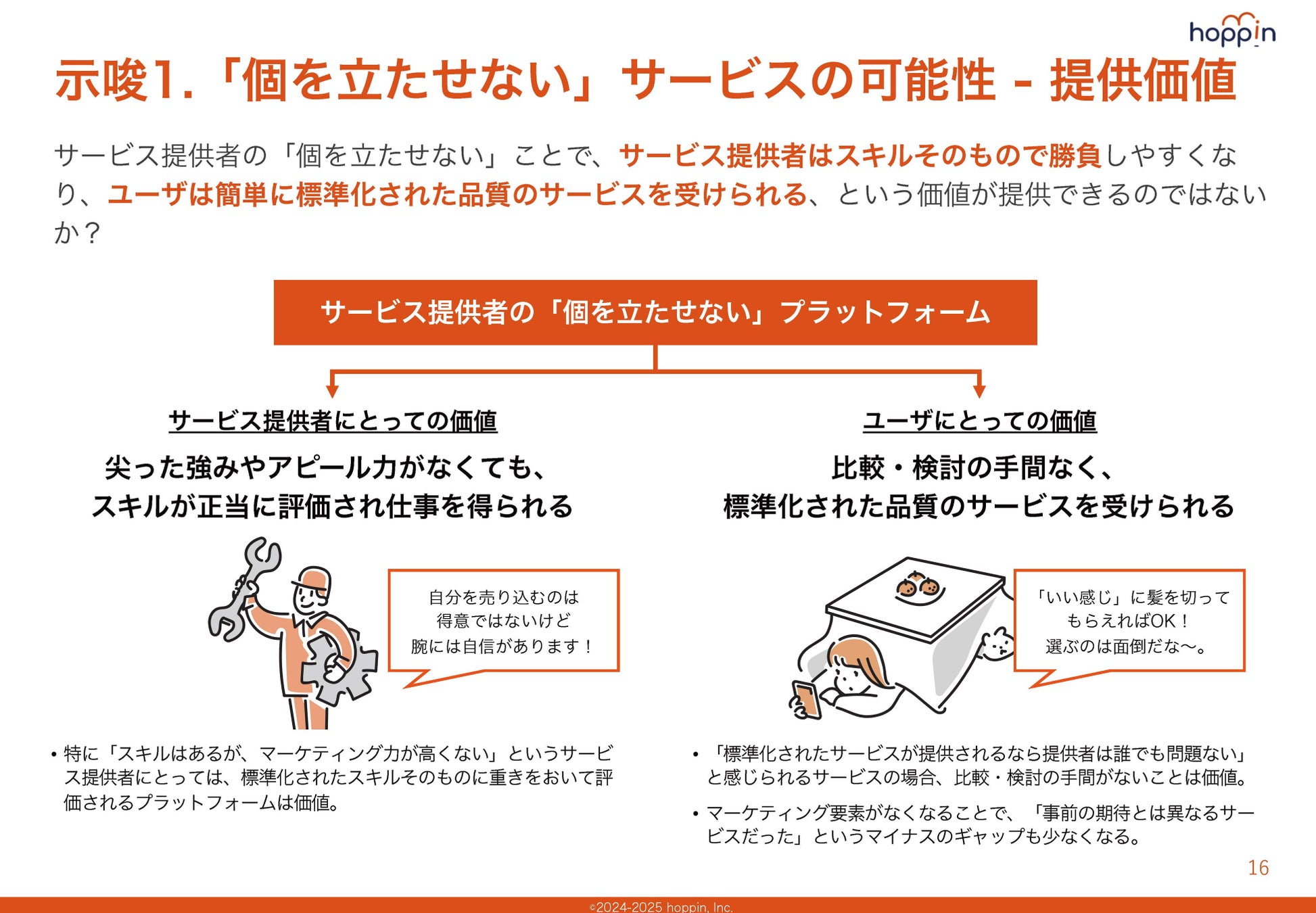 hoppin

示唆1.「個を立たせない」サービスの可能性 - 提供価値

サービス提供者の「個を立たせない」ことで、サービス提供者はスキルそのもので勝負しやすくなり、ユーザは簡単に標準化された品質のサービスを受けられる、という価値が提供できるのではないか？

サービス提供者の「個を立たせない」プラットフォーム

サービス提供者にとっての価値

尖った強みやアピール力がなくても、スキルが正当に評価され仕事を得られる

自分を売り込むのは得意ではないけど腕には自信があります！

• 特に「スキルはあるが、マーケティング力が高くない」というサービス提供者にとっては、標準化されたスキルそのものに重きをおいて評価されるプラットフォームは価値。

ユーザにとっての価値

比較・検討の手間なく、標準化された品質のサービスを受けられる

「いい感じ」に髪を切ってもらえればOK！選ぶのは面倒だな〜。

• 「標準化されたサービスが提供されるなら提供者は誰でも問題ない」と感じられるサービスの場合、比較・検討の手間がないことは価値。

• マーケティング要素がなくなることで、「事前の期待とは異なるサービスだった」というマイナスのギャップも少なくなる。

16

©2024-2025 hoppin, Inc.