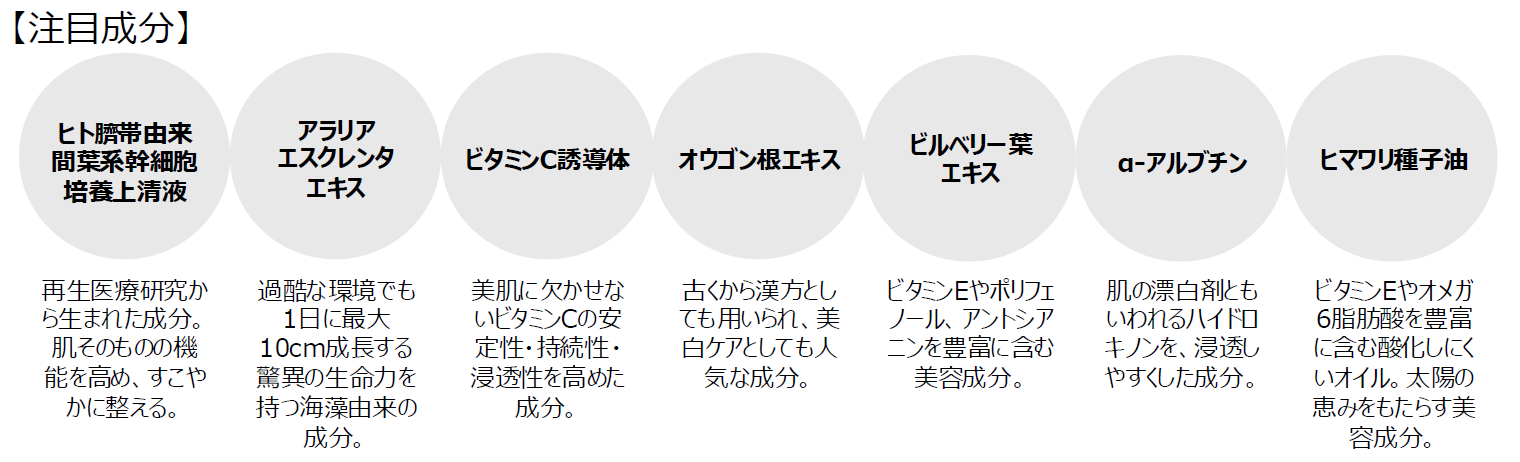 【注目成分】

ヒト臍帯由来
間葉系幹細胞
培養上清液

再生医療研究から生まれた成分。肌そのものの機能を高め、すこやかに整える。

アラリア
エスクレンタ
エキス

過酷な環境でも1日に最大10cm成長する驚異の生命力を持つ海藻由来の成分。

ビタミンC誘導体

美肌に欠かせないビタミンCの安定性・持続性・浸透性を高めた成分。

オウゴン根エキス

古くから漢方としても用いられ、美白ケアとしても人気な成分。

ビルベリー葉
エキス

ビタミンEやポリフェノール、アントシアニンを豊富に含む美容成分。

α-アルブチン

肌の漂白剤ともいわれるハイドロキノンを、浸透しやすくした成分。

ヒマワリ種子油

ビタミンEやオメガ6脂肪酸を豊富に含む酸化しにくいオイル。太陽の恵みをもたらす美容成分。