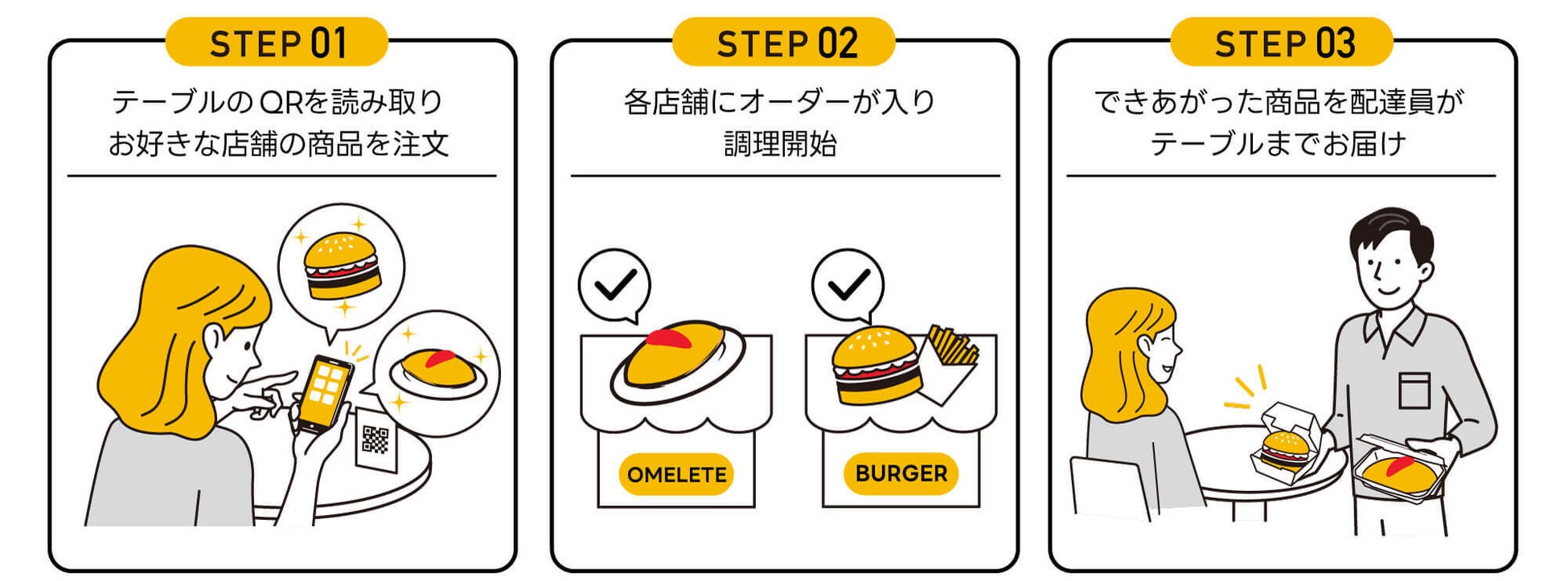 STEP 01

テーブルのQRを読み取り
お好きな店舗の商品を注文

STEP 02

各店舗にオーダーが入り
調理開始

OMELETE

BURGER

STEP 03

できあがった商品を配達員が
テーブルまでお届け