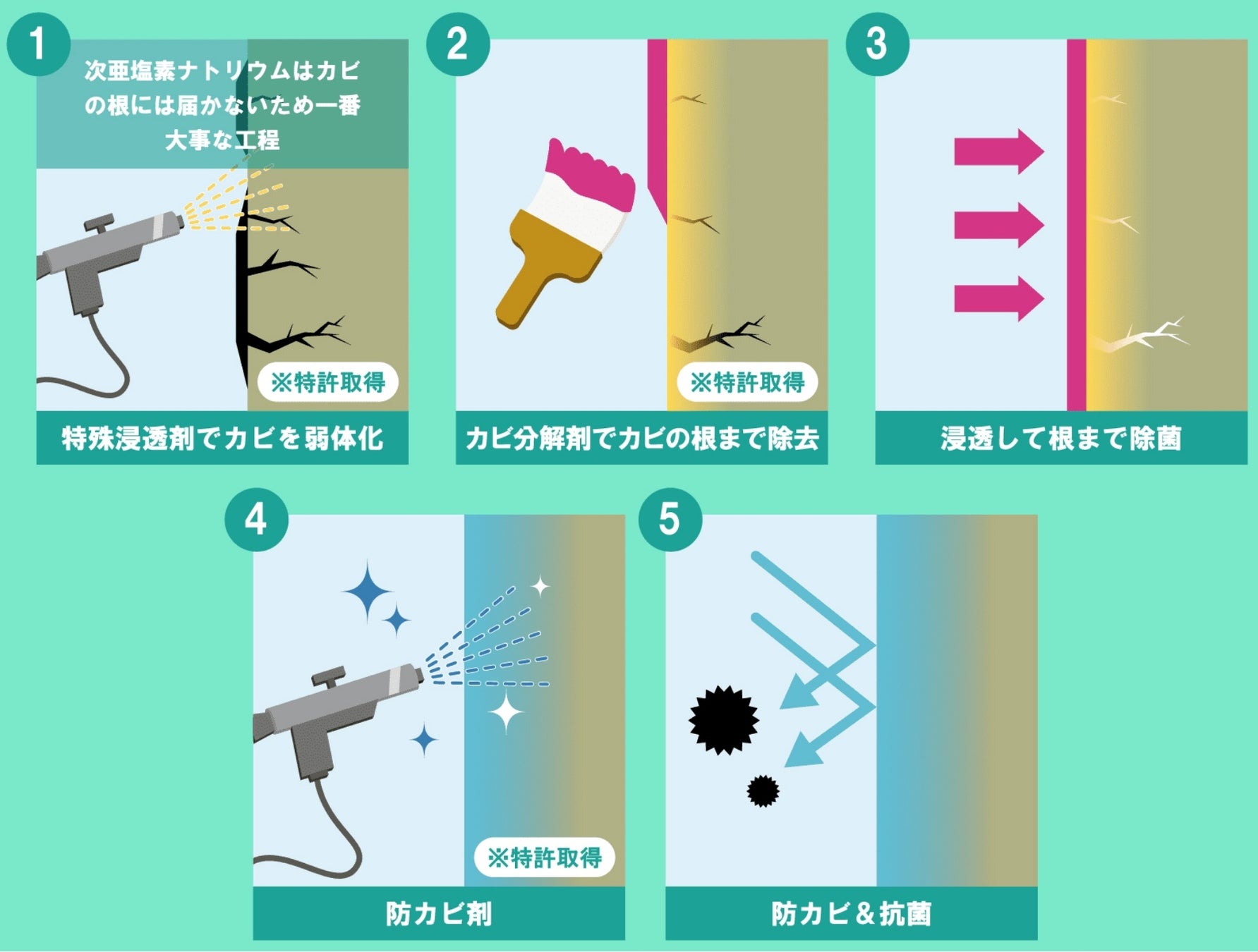 1

次亜塩素ナトリウムはカビの根には届かないため一番大事な工程

※特許取得

特殊浸透剤でカビを弱体化

2

※特許取得

カビ分解剤でカビの根まで除去

3

浸透して根まで除菌

4

※特許取得

防カビ剤

5

防カビ＆抗菌