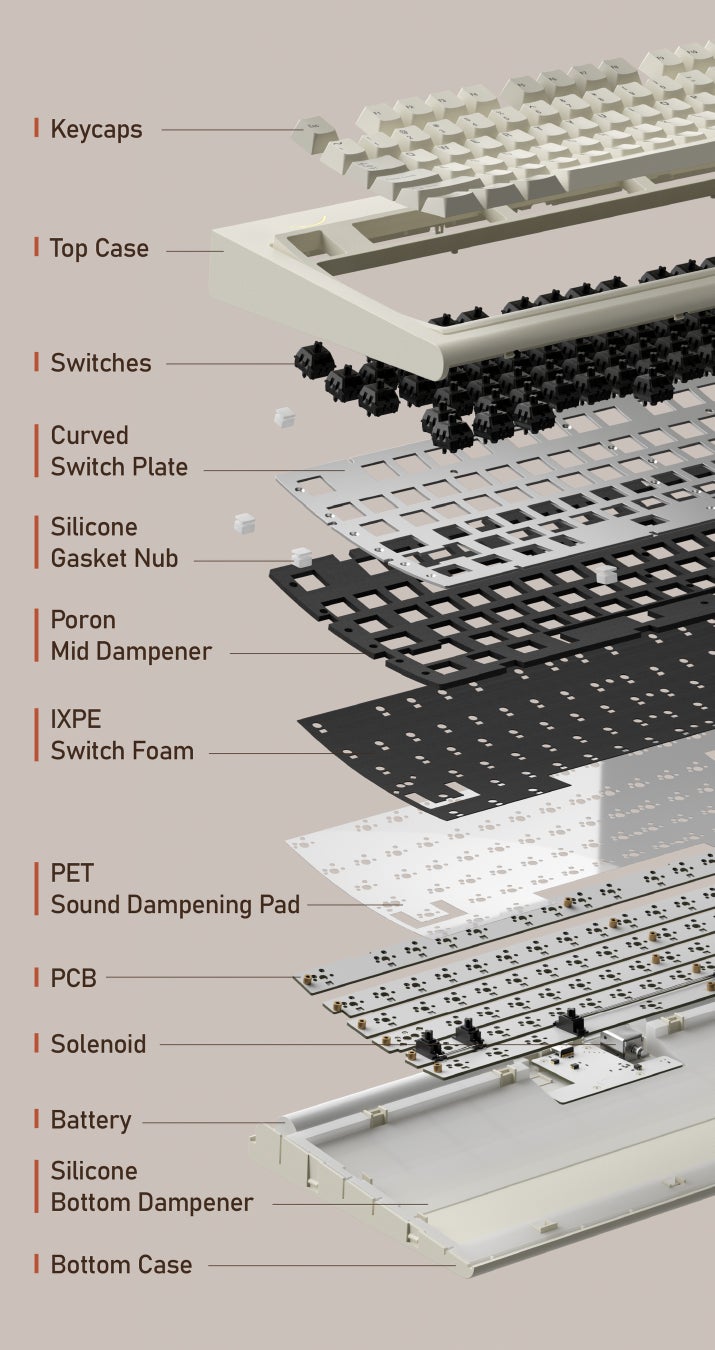 Keycaps

Top Case

Switches

Curved
Switch Plate

Silicone
Gasket Nub

Poron
Mid Dampener

IXPE
Switch Foam

PET
Sound Dampening Pad

PCB

Solenoid

Battery

Silicone
Bottom Dampener

Bottom Case