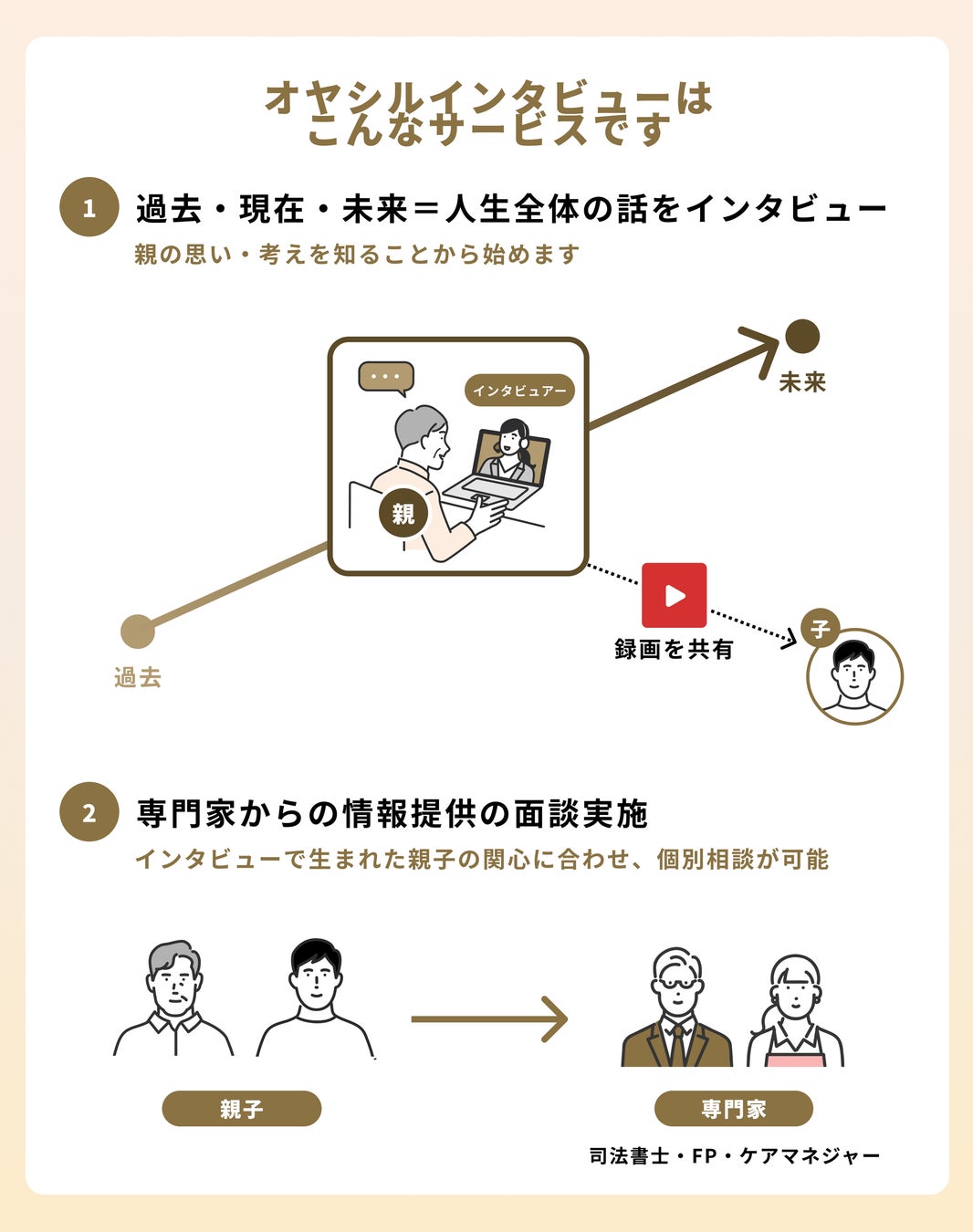 オヤシルインタビューは
こんなサービスです

1 過去・現在・未来＝人生全体の話をインタビュー
親の思い・考えを知ることから始めます

...

インタビュアー

親

未来

過去

録画を共有

子

2 専門家からの情報提供の面談実施
インタビューで生まれた親子の関心に合わせ、個別相談が可能

親子

専門家

司法書士・FP・ケアマネジャー