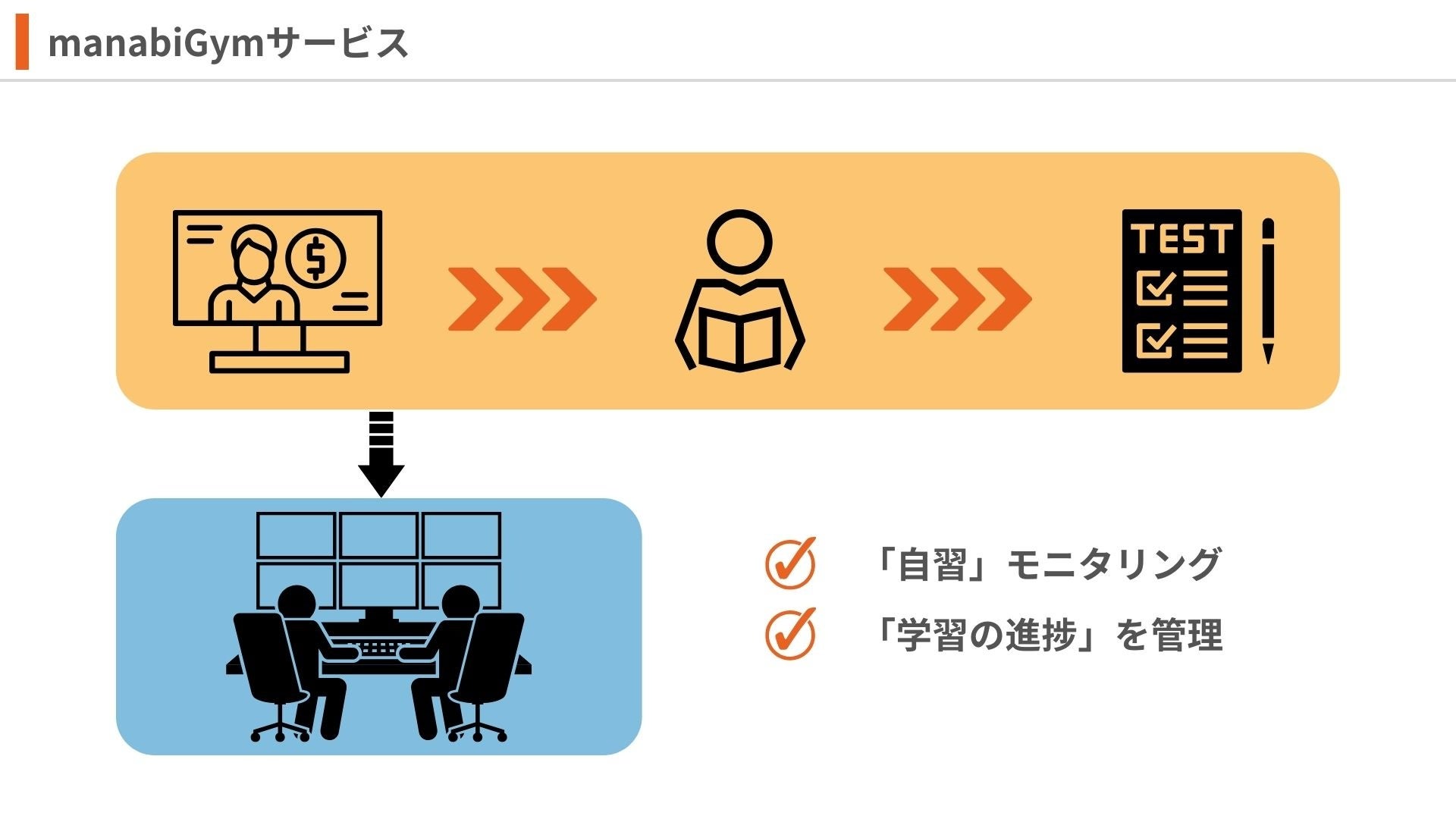 manabiGymサービス

TEST

「自習」モニタリング
「学習の進捗」を管理