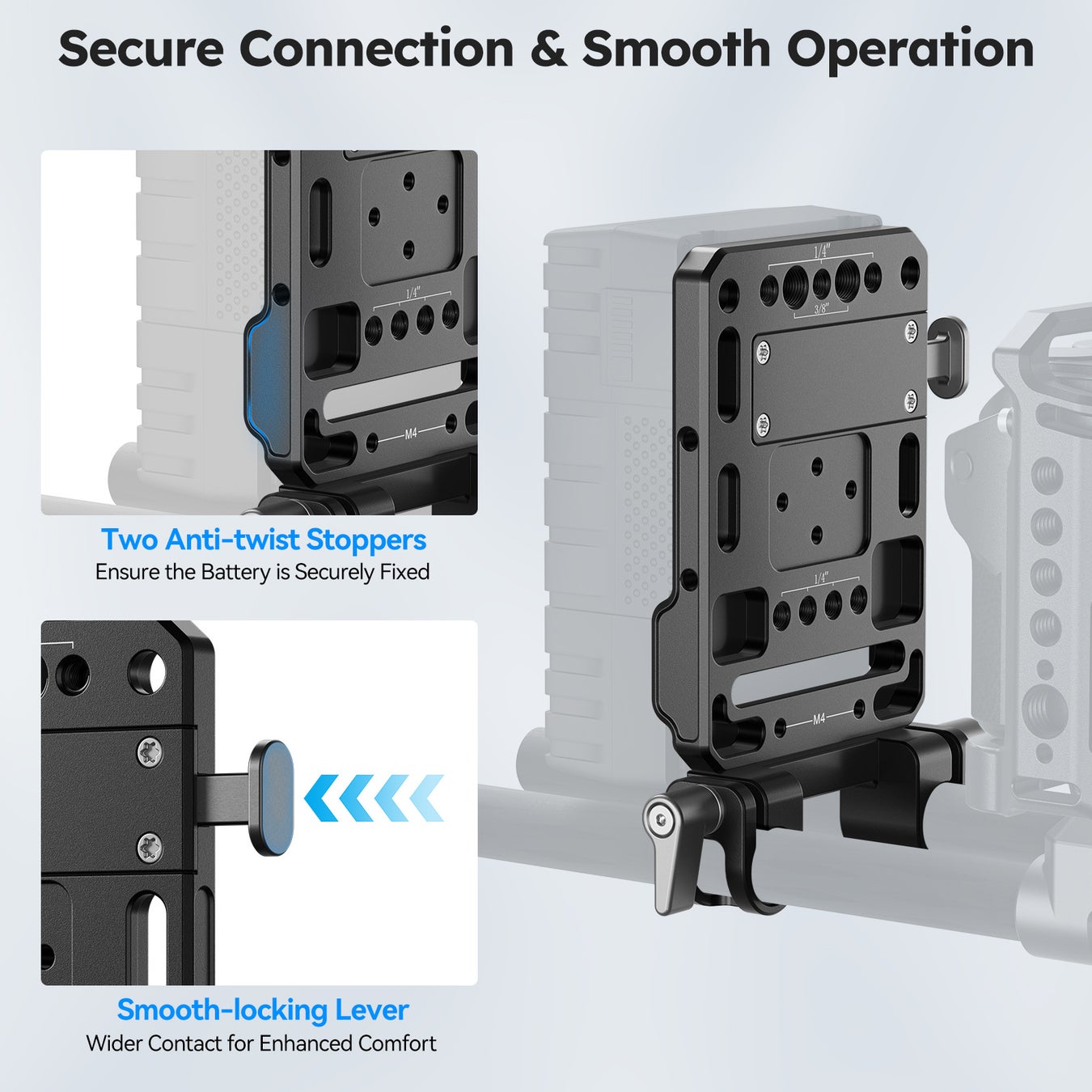 Secure Connection & Smooth Operation

1/4"

M4

Two Anti-twist Stoppers
Ensure the Battery is Securely Fixed

Smooth-locking Lever
Wider Contact for Enhanced Comfort

1/4"

3/8"

1/4"

M4