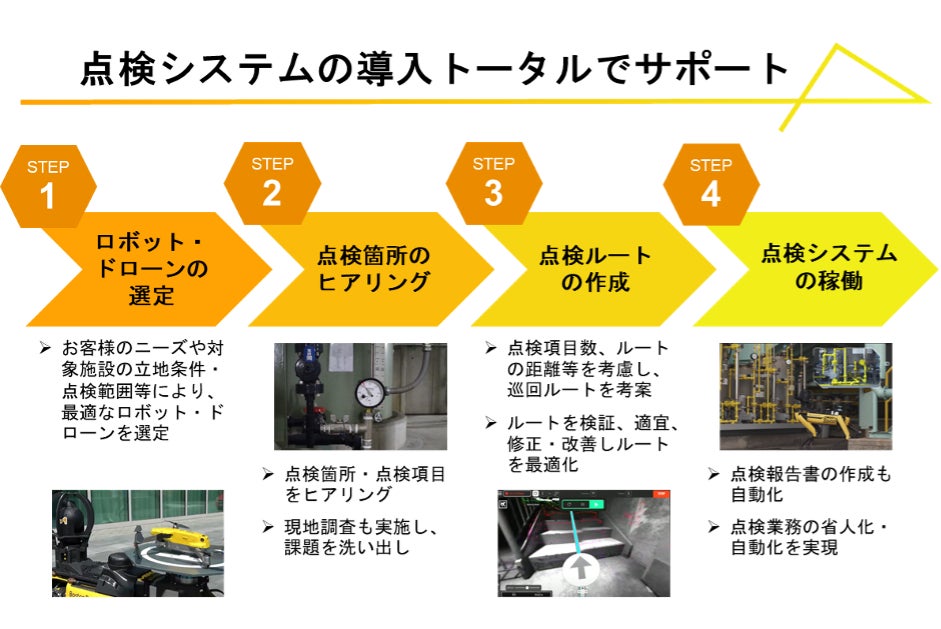 点検システムの導入トータルでサポート

STEP 1

ロボット・ドローンの選定

➢ お客様のニーズや対象施設の立地条件・点検範囲等により、最適なロボット・ドローンを選定

STEP 2

点検箇所のヒアリング

➢ 点検箇所・点検項目をヒアリング

➢ 現地調査も実施し、課題を洗い出し

STEP 3

点検ルートの作成

➢ 点検項目数、ルートの距離等を考慮し、巡回ルートを考案

➢ ルートを検証、適宜、修正・改善しルートを最適化

STEP 4

点検システムの稼働

➢ 点検報告書の作成も自動化

➢ 点検業務の省人化・自動化を実現