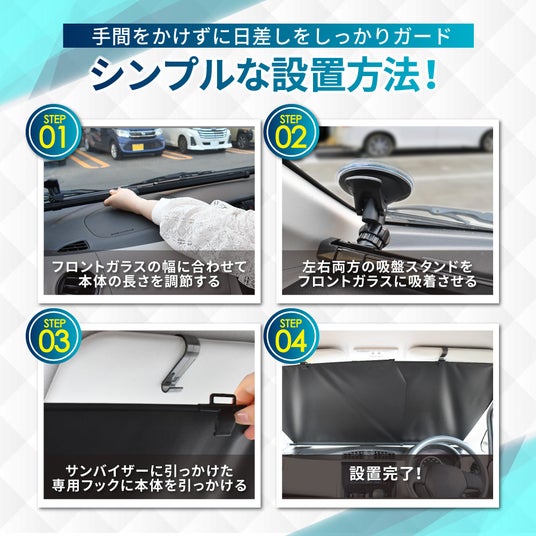 手間をかけずに日差しをしっかりガード

シンプルな設置方法！

STEP 01

フロントガラスの幅に合わせて本体の長さを調節する

STEP 02

左右両方の吸盤スタンドをフロントガラスに吸着させる

STEP 03

サンバイザーに引っかけた専用フックに本体を引っかける

STEP 04

設置完了！