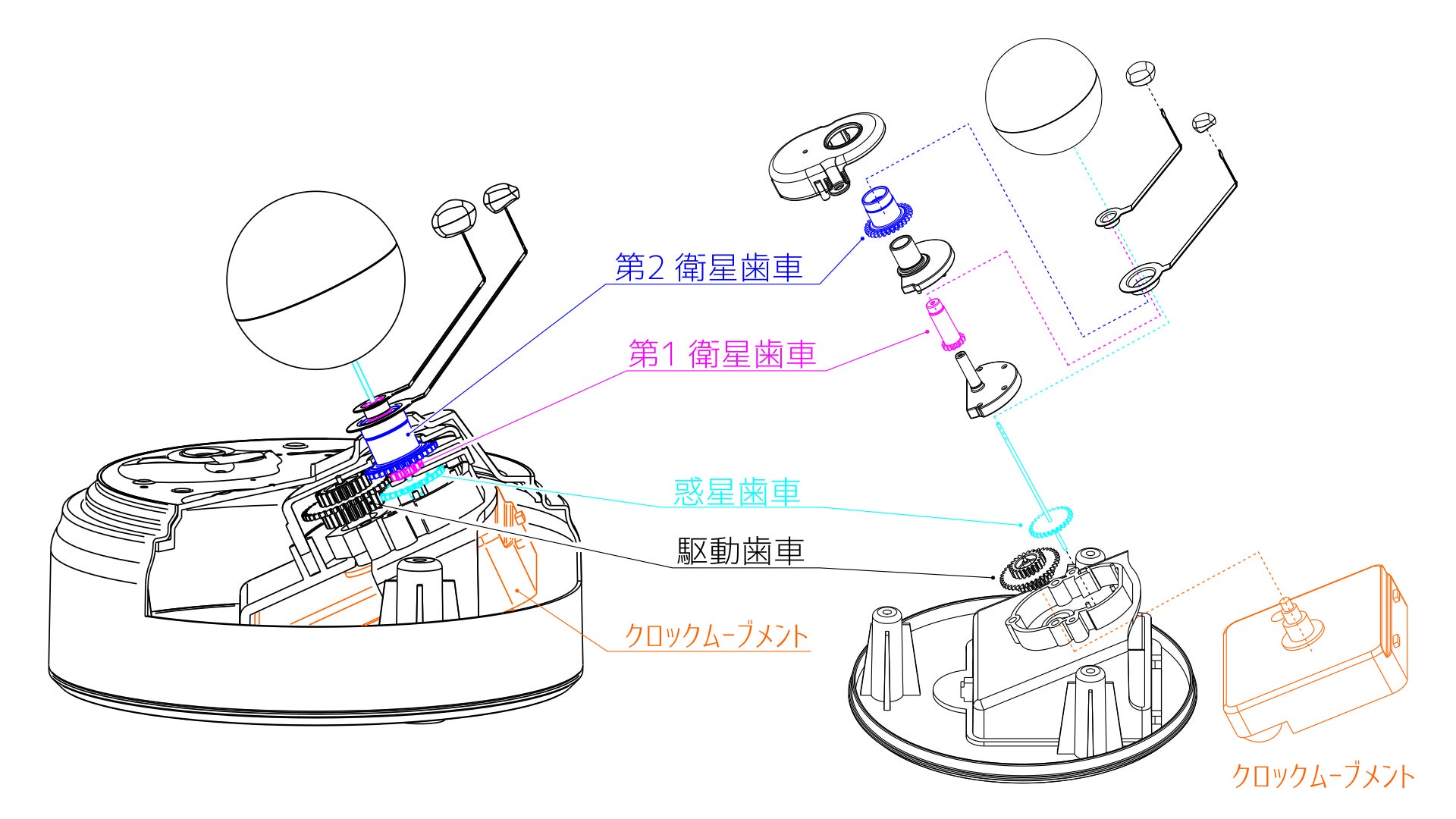 第2 衛星歯車

第1 衛星歯車

惑星歯車

駆動歯車

クロックムーブメント

クロックムーブメント