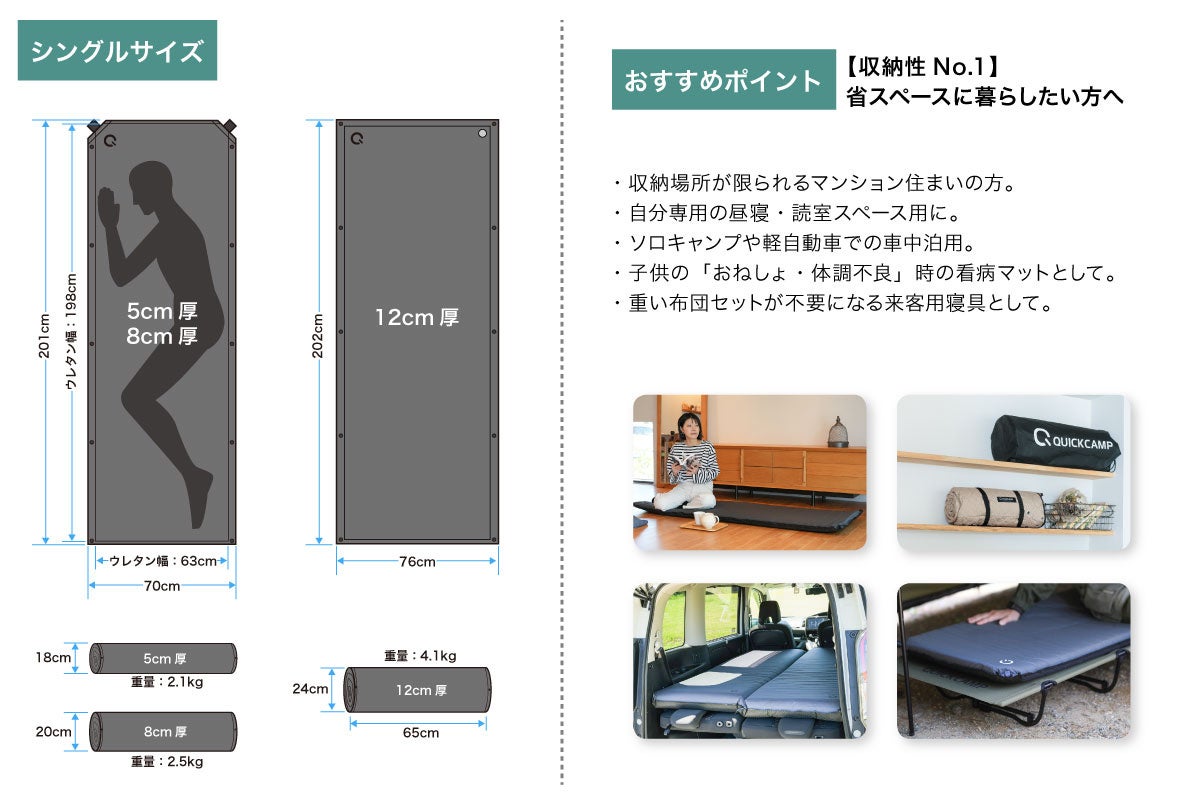 シングルサイズ

201cm

ウレタン幅：198cm

5cm 厚
8cm 厚

ウレタン幅：63cm

70cm

202cm

12cm 厚

76cm

18cm

5cm 厚

重量：2.1kg

20cm

8cm 厚

重量：2.5kg

重量：4.1kg

24cm

12cm 厚

65cm

おすすめポイント

【収納性 No.1】
省スペースに暮らしたい方へ

・収納場所が限られるマンション住まいの方。
・自分専用の昼寝・読室スペース用に。
・ソロキャンプや軽自動車での車中泊用。
・子供の「おねしょ・体調不良」時の看病マットとして。
・重い布団セットが不要になる来客用寝具として。

QUICKCAMP