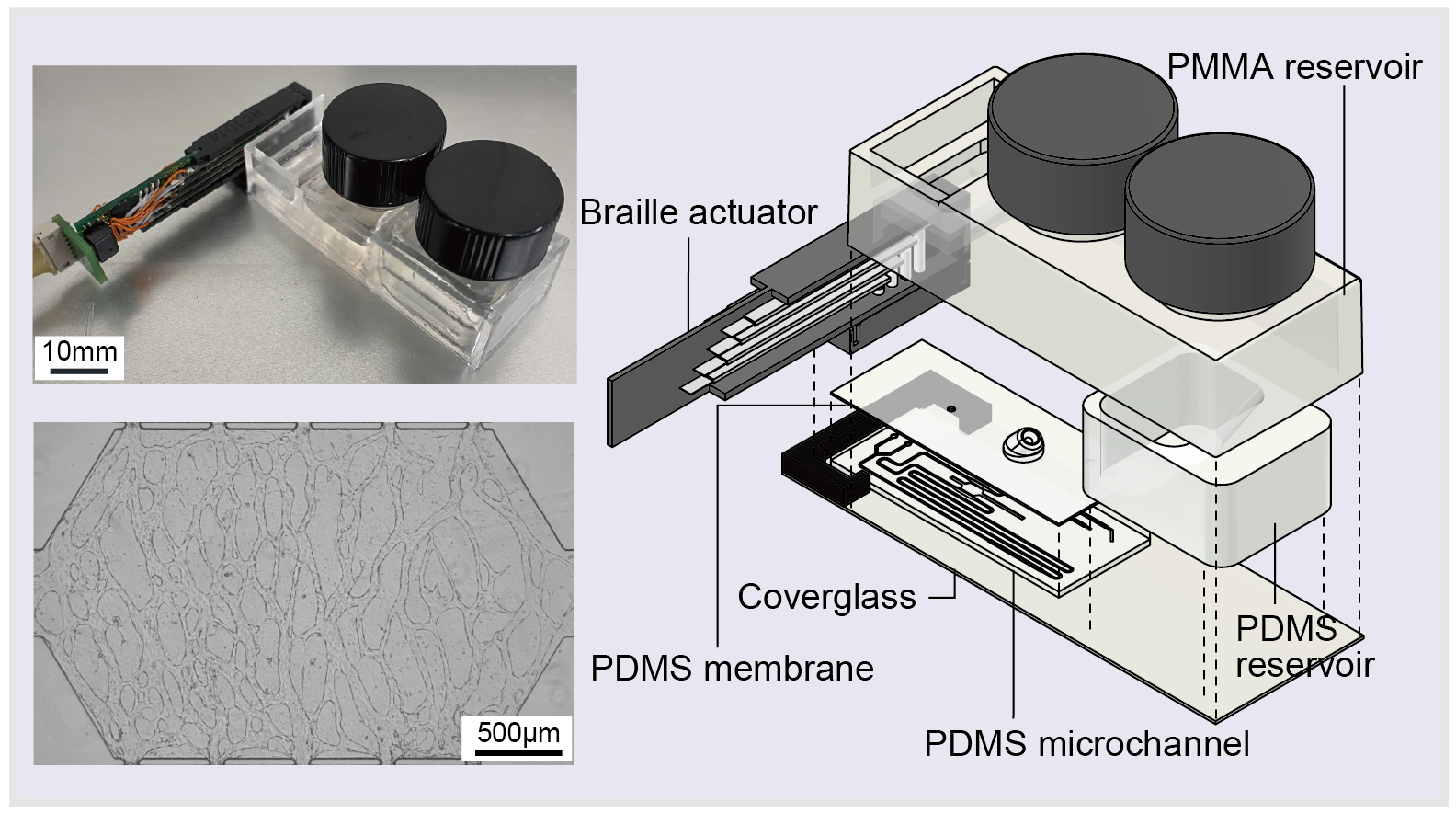 10mm

500μm

PMMA reservoir

Braille actuator

Coverglass

PDMS membrane

PDMS reservoir

PDMS microchannel