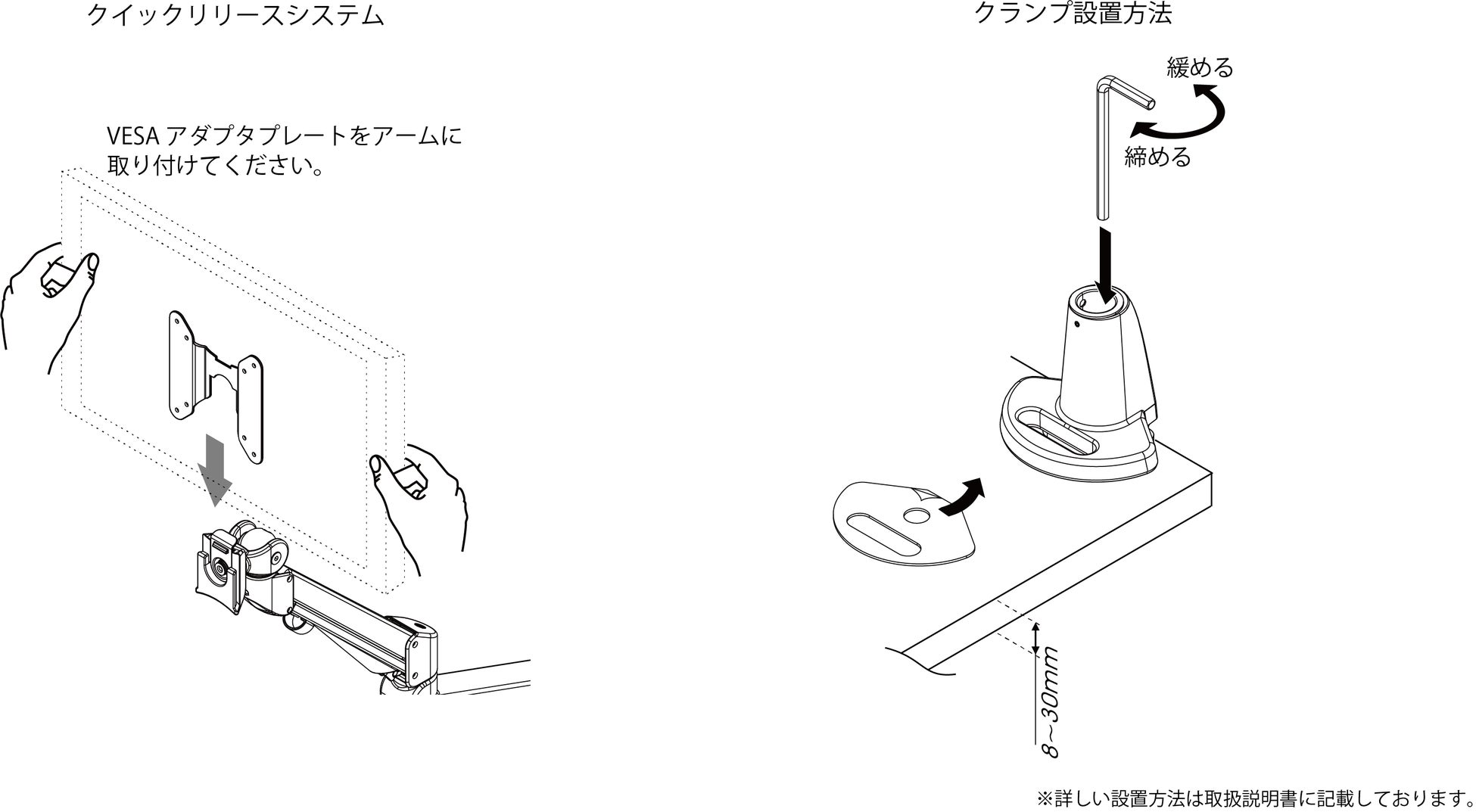 クイックリリースシステム

VESA アダプタプレートをアームに取り付けてください。

クランプ設置方法

緩める

締める

8～30mm

※詳しい設置方法は取扱説明書に記載しております。