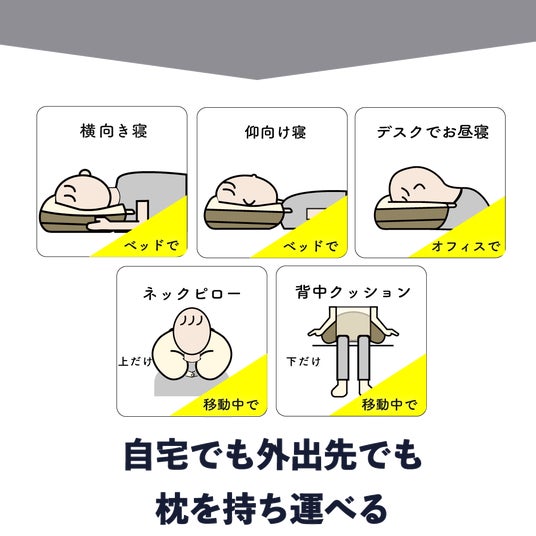 横向き寝

ベッドで

仰向け寝

ベッドで

デスクでお昼寝

オフィスで

ネックピロー

上だけ

移動中で

背中クッション

下だけ

移動中で

自宅でも外出先でも

枕を持ち運べる