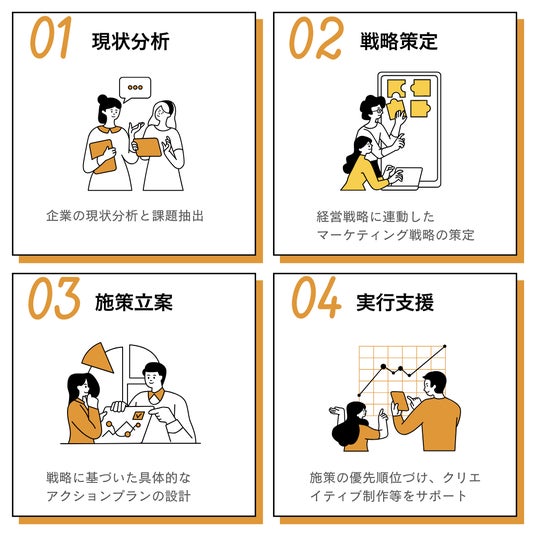 01 現状分析

企業の現状分析と課題抽出

02 戦略策定

経営戦略に連動したマーケティング戦略の策定

03 施策立案

戦略に基づいた具体的なアクションプランの設計

04 実行支援

施策の優先順位づけ、クリエイティブ制作等をサポート