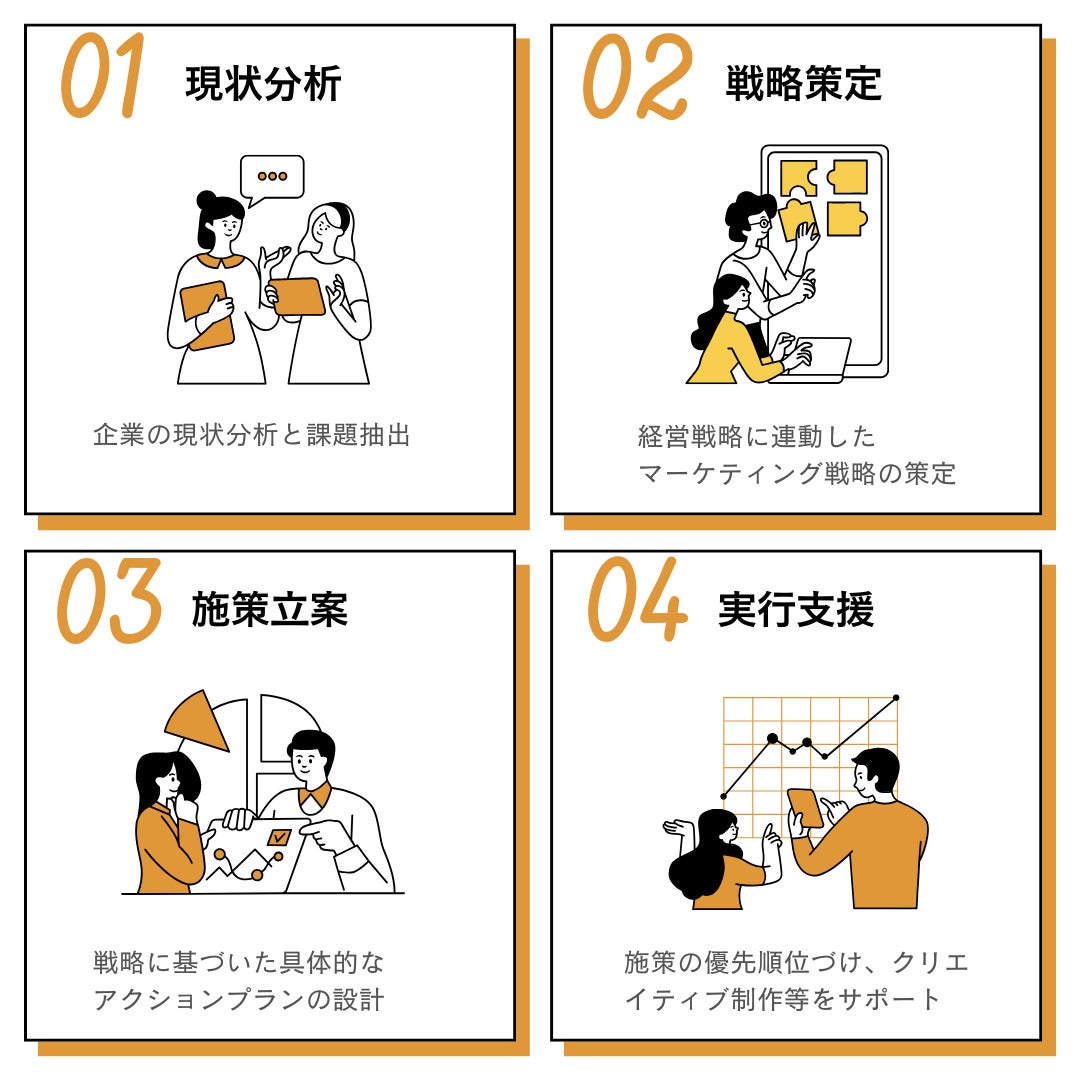 01 現状分析

企業の現状分析と課題抽出

02 戦略策定

経営戦略に連動したマーケティング戦略の策定

03 施策立案

戦略に基づいた具体的なアクションプランの設計

04 実行支援

施策の優先順位づけ、クリエイティブ制作等をサポート