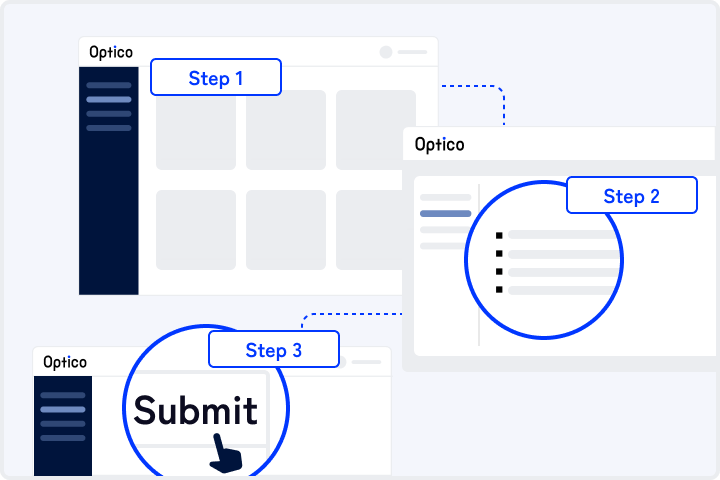 Optico

Step 1

Optico

Step 2

Optico

Step 3

Submit