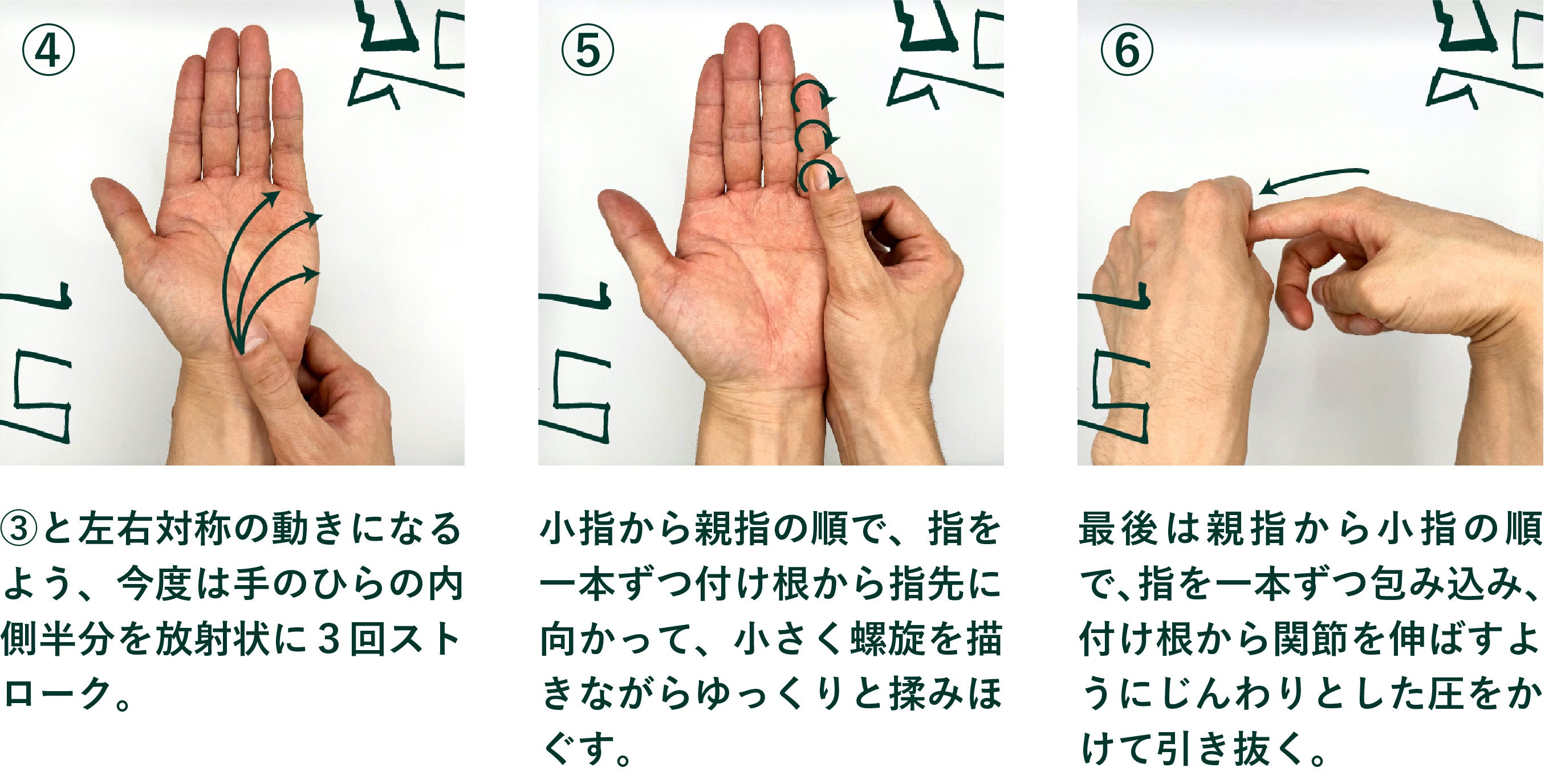 ④

③と左右対称の動きになるよう、今度は手のひらの内側半分を放射状に３回ストローク。

⑤

小指から親指の順で、指を一本ずつ付け根から指先に向かって、小さく螺旋を描きながらゆっくりと揉みほぐす。

⑥

最後は親指から小指の順で、指を一本ずつ包み込み、付け根から関節を伸ばすようにじんわりとした圧をかけて引き抜く。