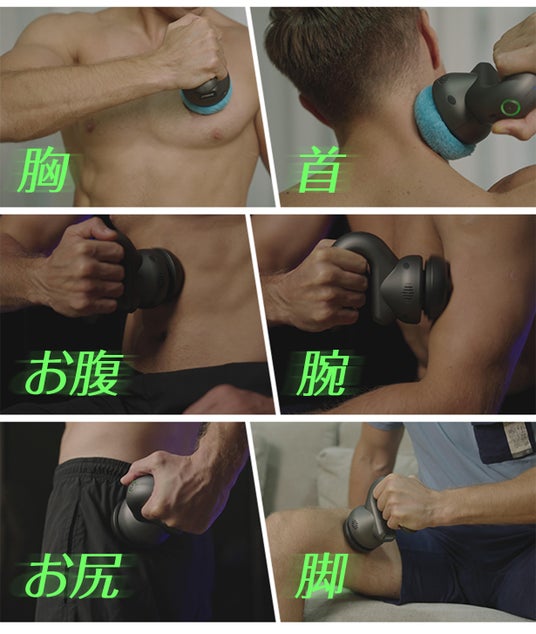 胸

首

お腹

腕

お尻

脚