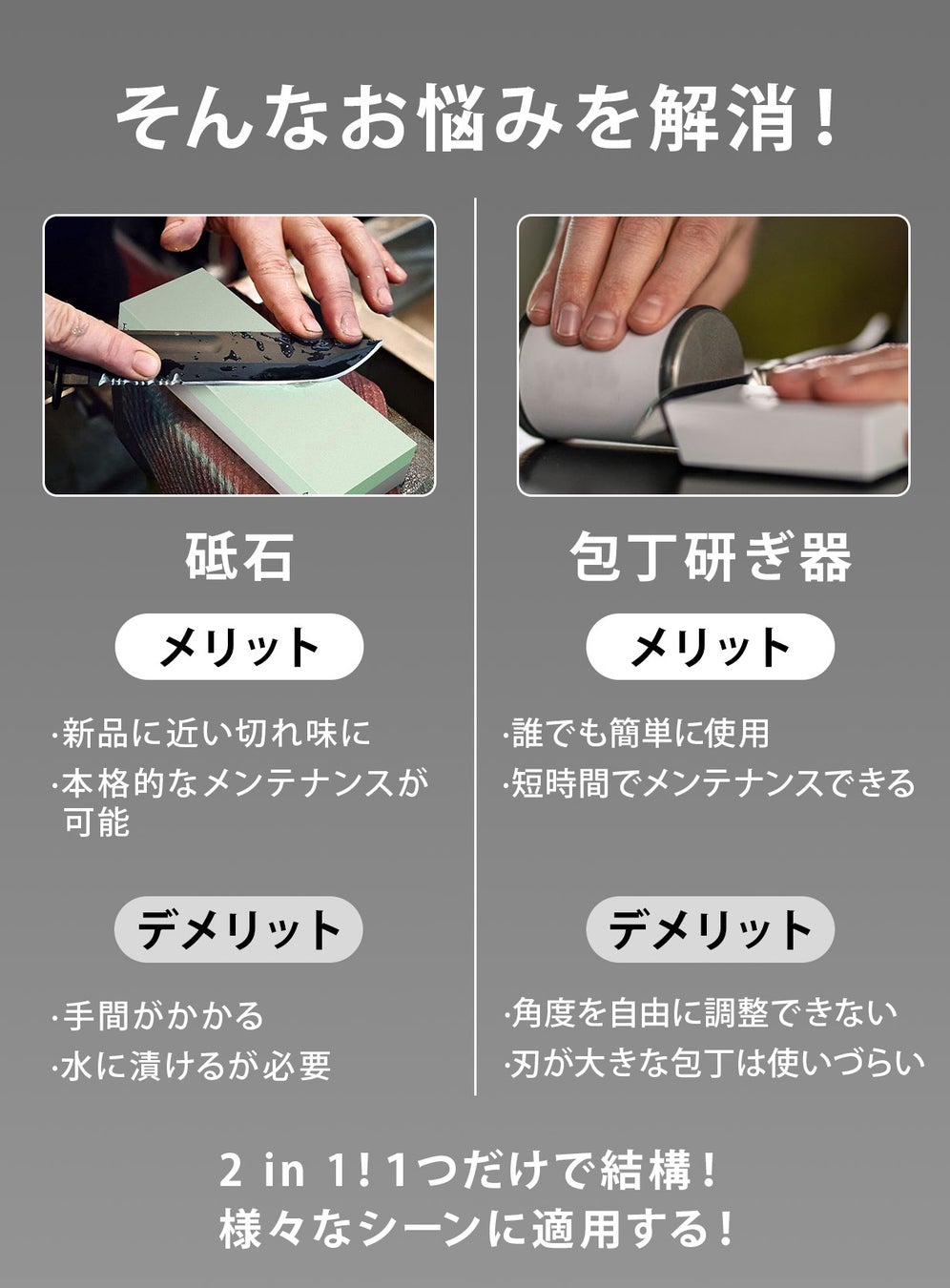 そんなお悩みを解消！

砥石

メリット

·新品に近い切れ味に
·本格的なメンテナンスが可能

デメリット

·手間がかかる
·水に漬けるが必要

包丁研ぎ器

メリット

·誰でも簡単に使用
·短時間でメンテナンスできる

デメリット

·角度を自由に調整できない
·刃が大きな包丁は使いづらい

2 in 1！1つだけで結構！
様々なシーンに適用する！