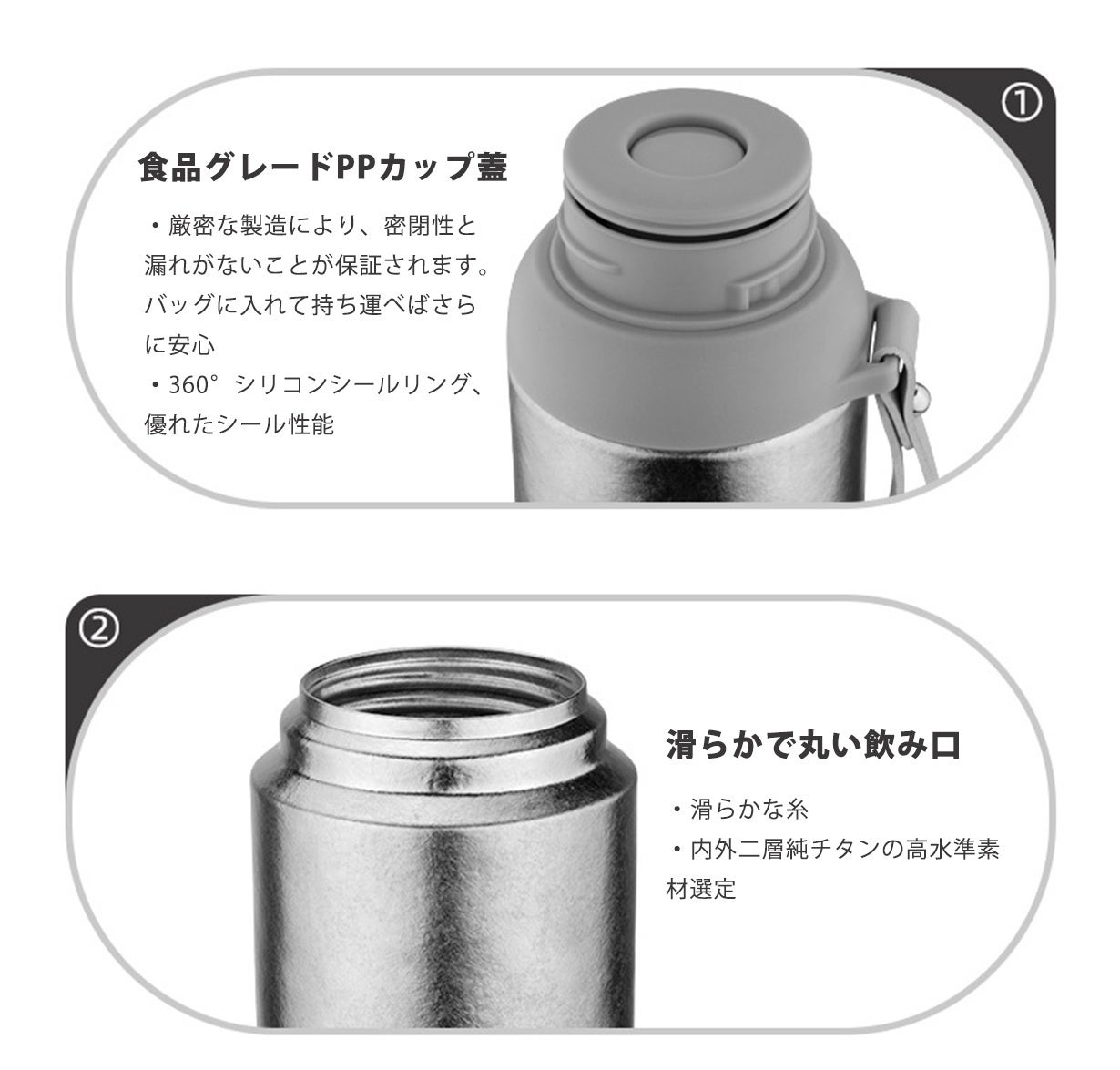 ①

食品グレードPPカップ蓋

・厳密な製造により、密閉性と漏れがないことが保証されます。バッグに入れて持ち運べばさらに安心
・360°シリコンシールリング、優れたシール性能

②

滑らかで丸い飲み口

・滑らかな糸
・内外二層純チタンの高水準素材選定