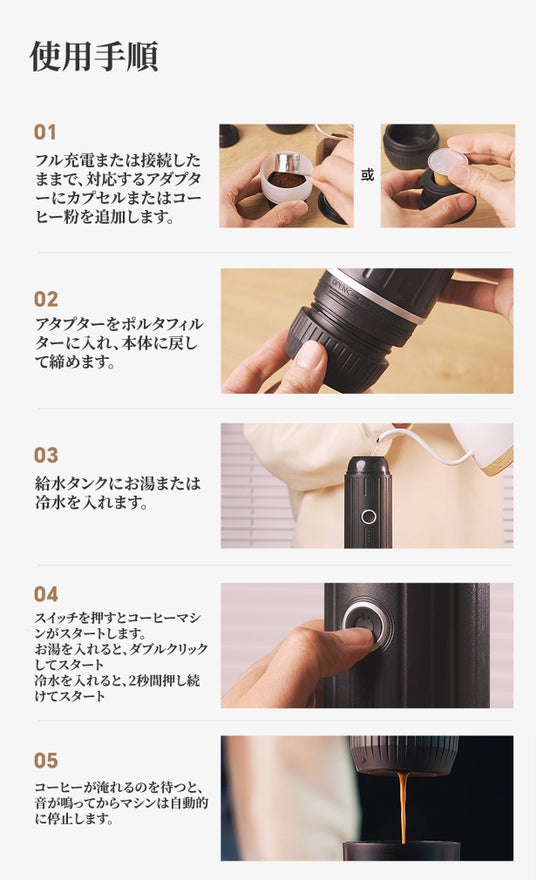 使用手順

01
フル充電または接続したままで、対応するアダプターにカプセルまたはコーヒー粉を追加します。

或

02
アタプターをポルタフィルターに入れ、本体に戻して締めます。

03
給水タンクにお湯または冷水を入れます。

04
スイッチを押すとコーヒーマシンがスタートします。
お湯を入れると、ダブルクリックしてスタート
冷水を入れると、2秒間押し続けてスタート

05
コーヒーが淹れるのを待つと、音が鳴ってからマシンは自動的に停止します。