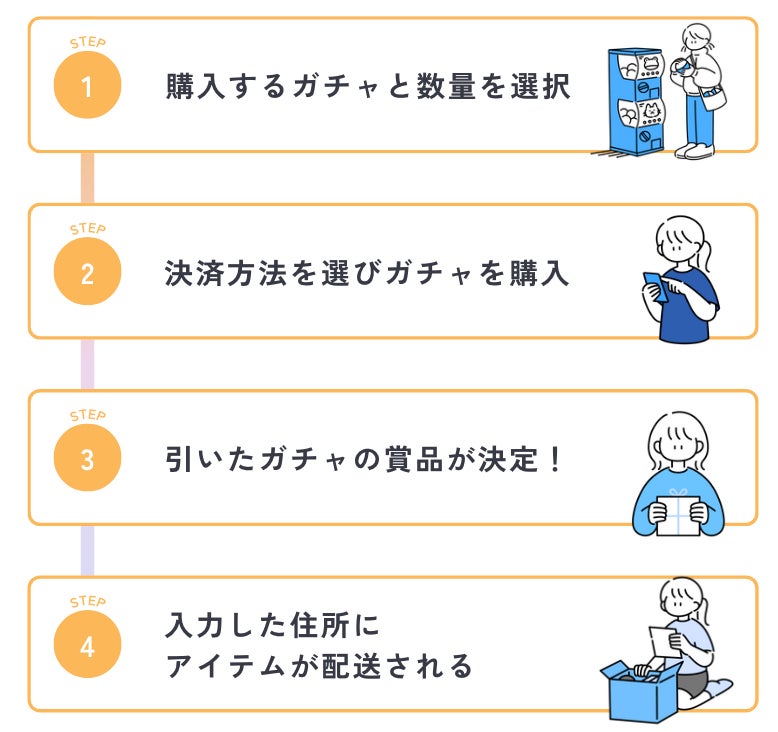 STEP
1
購入するガチャと数量を選択

STEP
2
決済方法を選びガチャを購入

STEP
3
引いたガチャの賞品が決定！

STEP
4
入力した住所に
アイテムが配送される