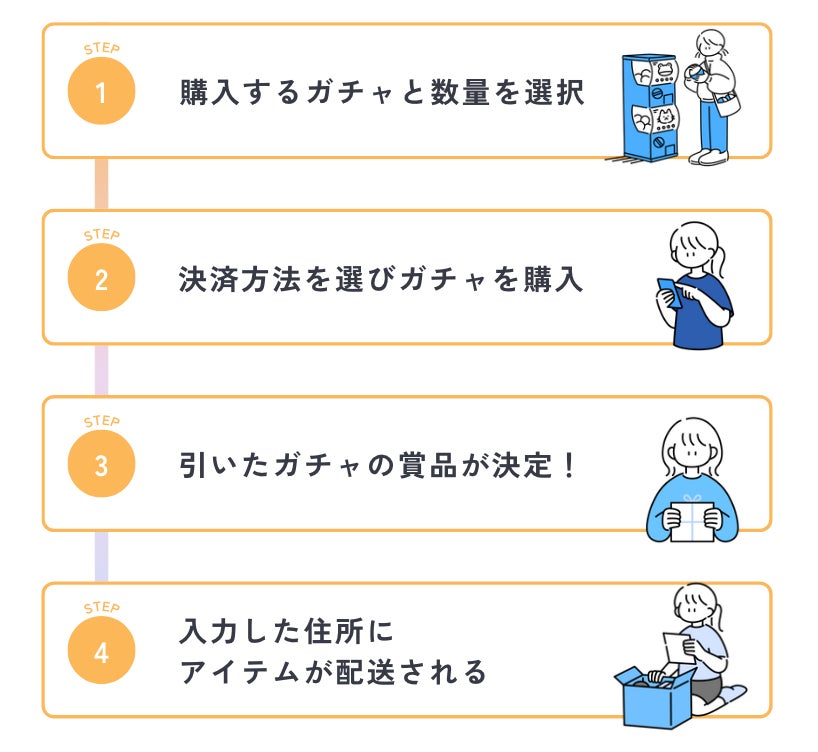 STEP
1
購入するガチャと数量を選択

STEP
2
決済方法を選びガチャを購入

STEP
3
引いたガチャの賞品が決定！

STEP
4
入力した住所に
アイテムが配送される