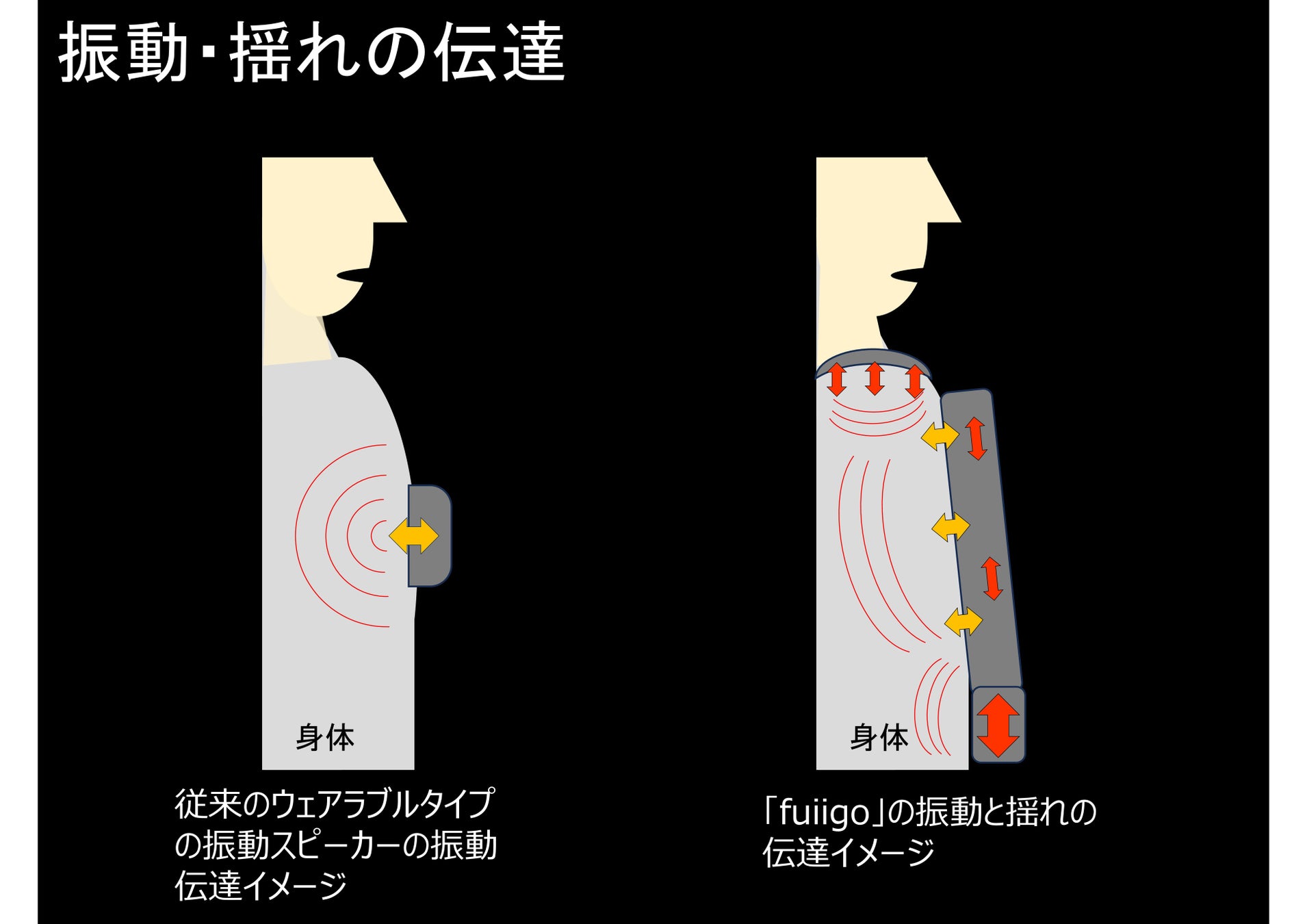 振動･揺れの伝達

身体

従来のウェアラブルタイプの振動スピーカーの振動伝達イメージ

身体

「fuiigo」の振動と揺れの伝達イメージ