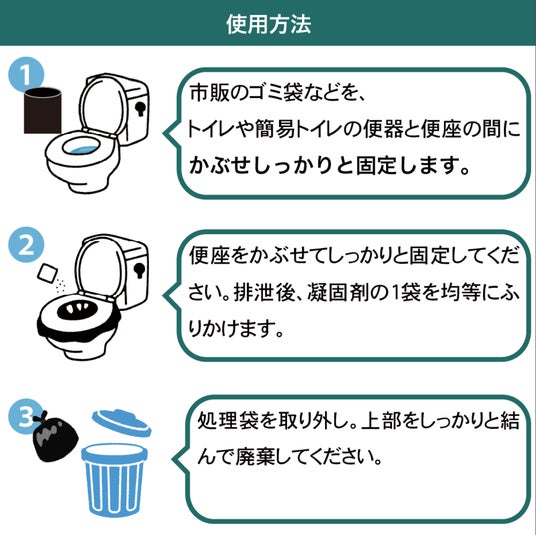 使用方法

1

市販のゴミ袋などを、トイレや簡易トイレの便器と便座の間にかぶせしっかりと固定します。

2

便座をかぶせてしっかりと固定してください。排泄後、凝固剤の1袋を均等にふりかけます。

3

処理袋を取り外し。上部をしっかりと結んで廃棄してください。