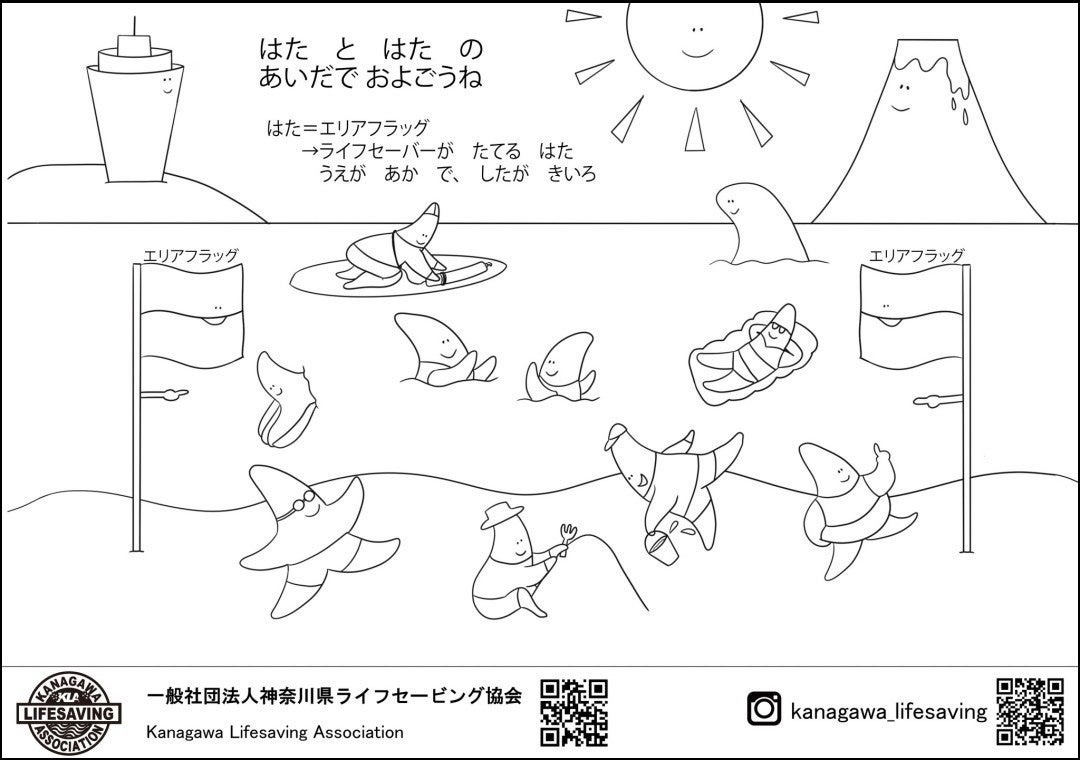 はた と はた の
あいだで およごうね

はた＝エリアフラッグ
→ライフセーバーが たてる はた
うえが あか で、したが きいろ

エリアフラッグ

エリアフラッグ

KANAGAWA
KLA
LIFESAVING
ASSOCIATION

一般社団法人神奈川県ライフセービング協会
Kanagawa Lifesaving Association

kanagawa_lifesaving