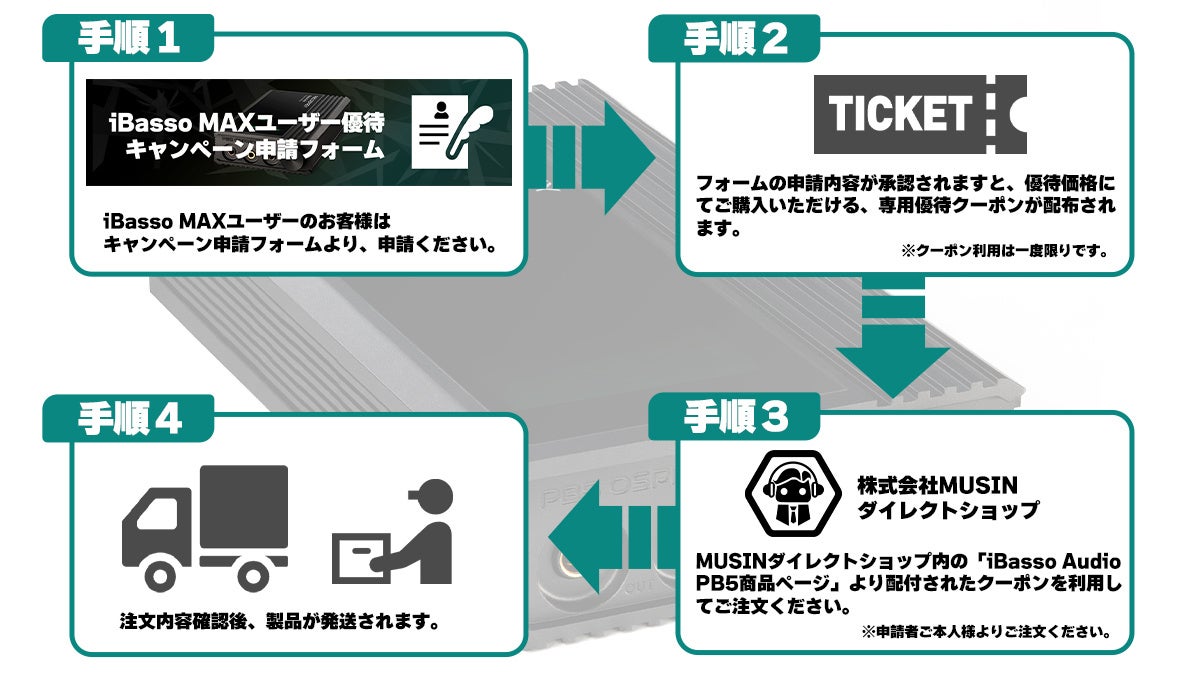 手順1

iBasso MAXユーザー優待キャンペーン申請フォーム

iBasso MAXユーザーのお客様はキャンペーン申請フォームより、申請ください。

手順2

TICKET

フォームの申請内容が承認されますと、優待価格にてご購入いただける、専用優待クーポンが配布されます。

※クーポン利用は一度限りです。

手順3

株式会社MUSIN ダイレクトショップ

MUSINダイレクトショップ内の「iBasso Audio PB5商品ページ」より配付されたクーポンを利用してご注文ください。

※申請者ご本人様よりご注文ください。

手順4

注文内容確認後、製品が発送されます。