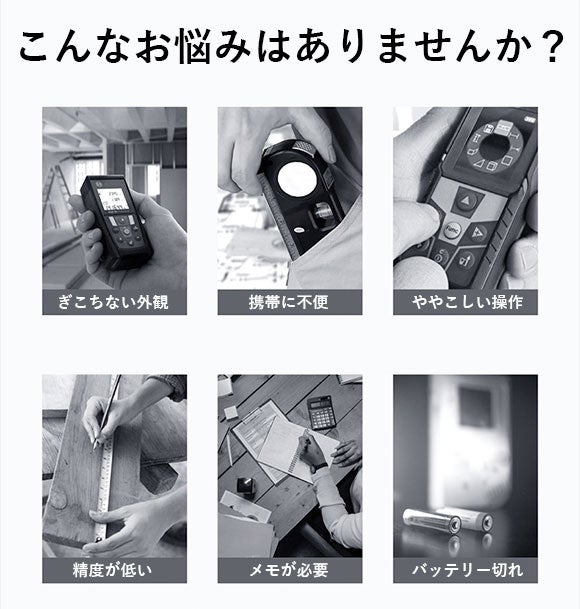 こんなお悩みはありませんか？

ぎこちない外観

携帯に不便

ややこしい操作

精度が低い

メモが必要

バッテリー切れ