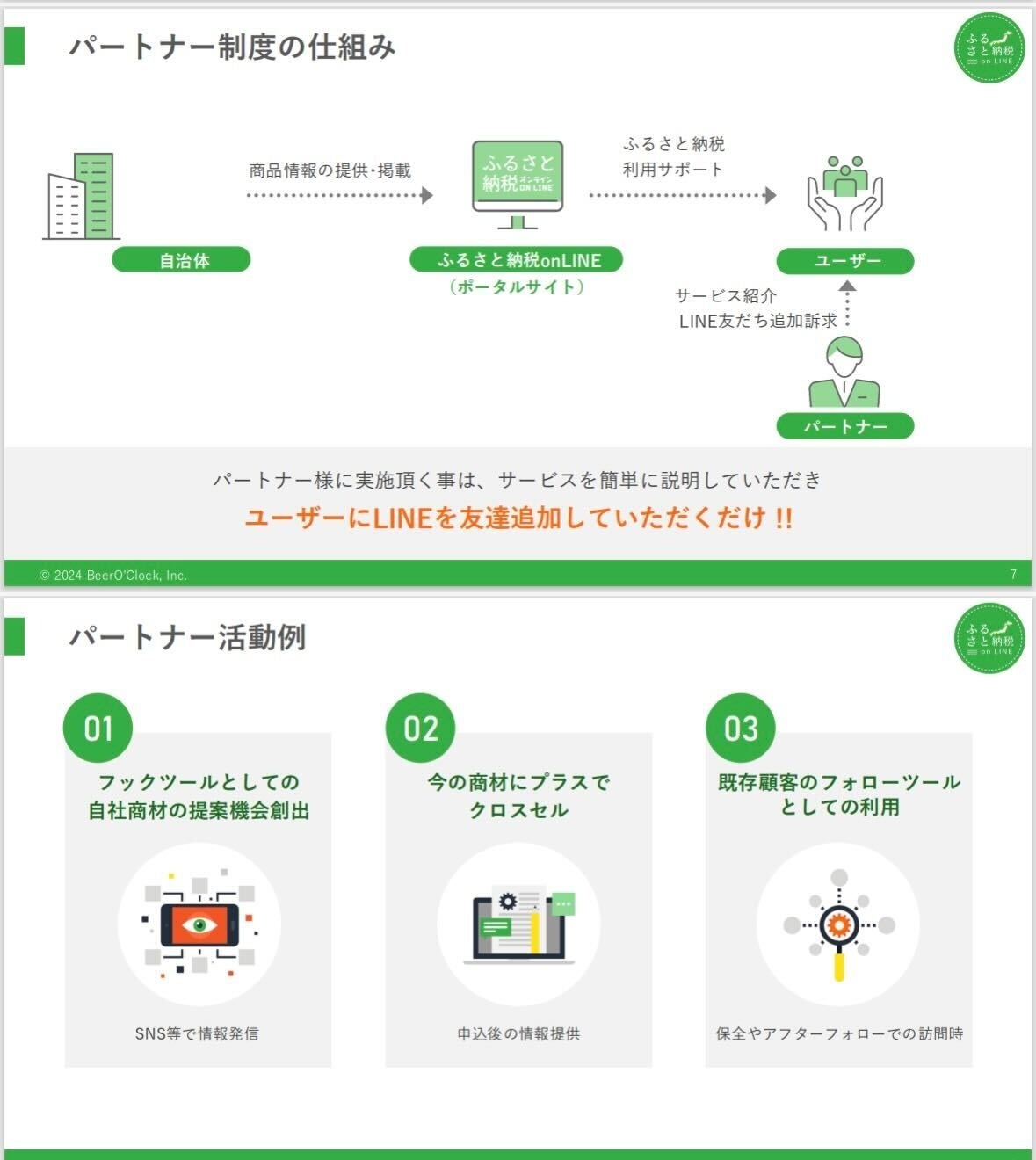 パートナー制度の仕組み

ふるさと納税 on LINE

商品情報の提供・掲載

ふるさと納税 オンライン ON LINE

ふるさと納税
利用サポート

自治体

ふるさと納税onLINE
（ポータルサイト）

ユーザー

サービス紹介
LINE友だち追加訴求

パートナー

パートナー様に実施頂く事は、サービスを簡単に説明していただき
ユーザーにLINEを友達追加していただくだけ !!

© 2024 BeerO'Clock, Inc.

7

パートナー活動例

ふるさと納税 on LINE

01
フックツールとしての
自社商材の提案機会創出

SNS等で情報発信

02
今の商材にプラスで
クロスセル

申込後の情報提供

03
既存顧客のフォローツール
としての利用

保全やアフターフォローでの訪問時