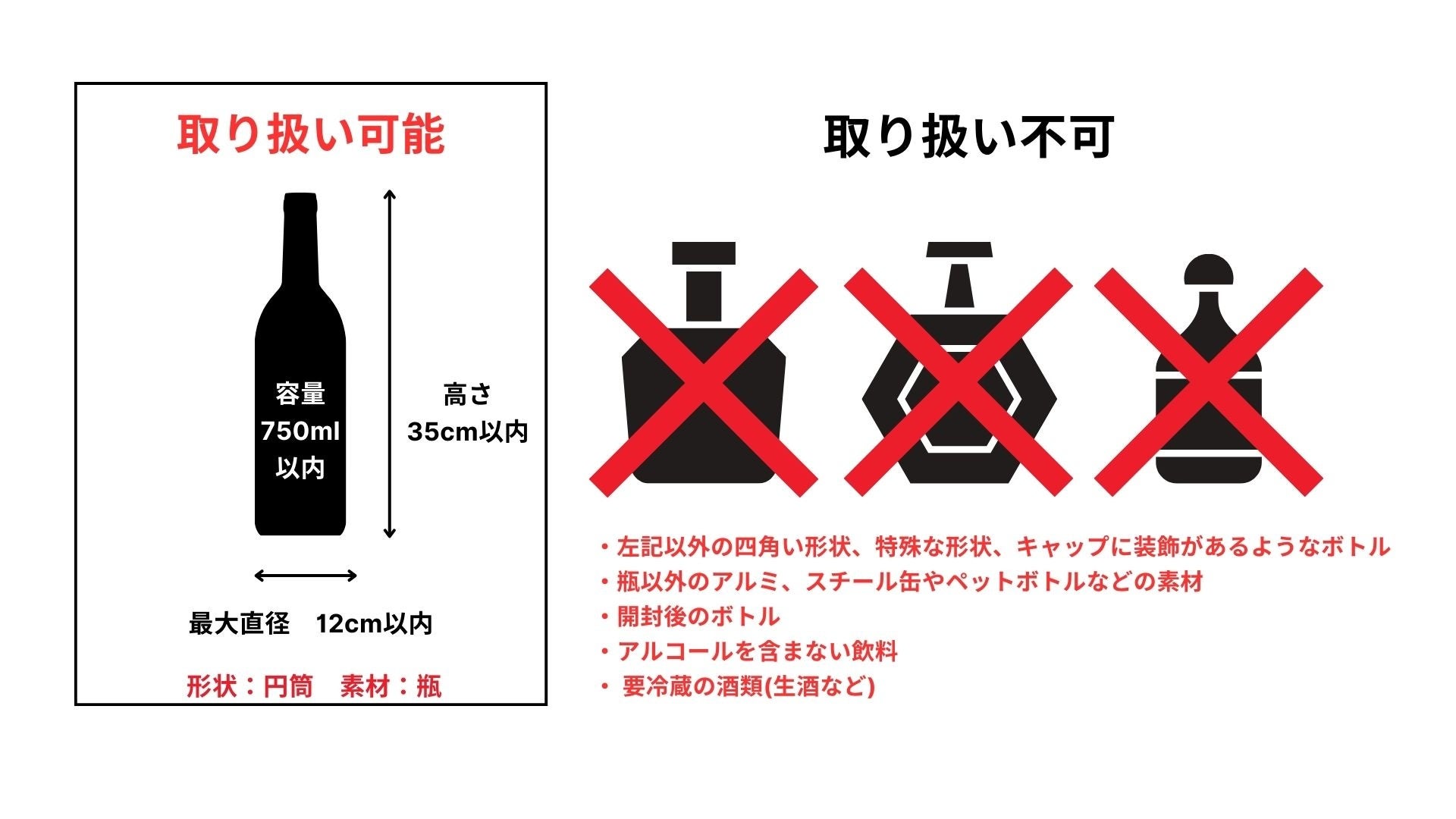 取り扱い可能

容量
750ml
以内

高さ
35cm以内

最大直径　12cm以内

形状：円筒　素材：瓶

取り扱い不可

・左記以外の四角い形状、特殊な形状、キャップに装飾があるようなボトル
・瓶以外のアルミ、スチール缶やペットボトルなどの素材
・開封後のボトル
・アルコールを含まない飲料
・ 要冷蔵の酒類(生酒など)