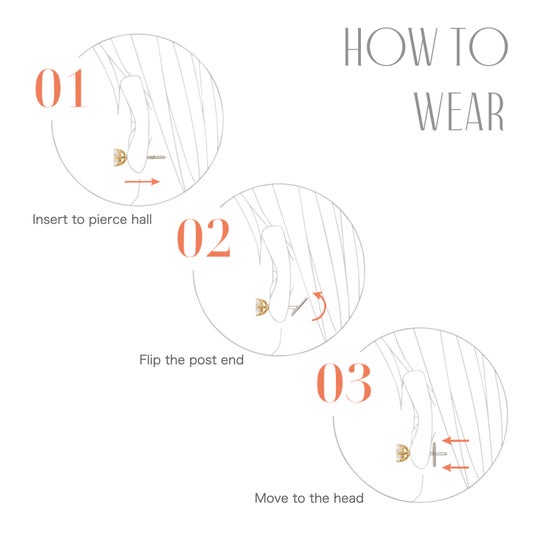 HOW TO WEAR

01

Insert to pierce hall

02

Flip the post end

03

Move to the head