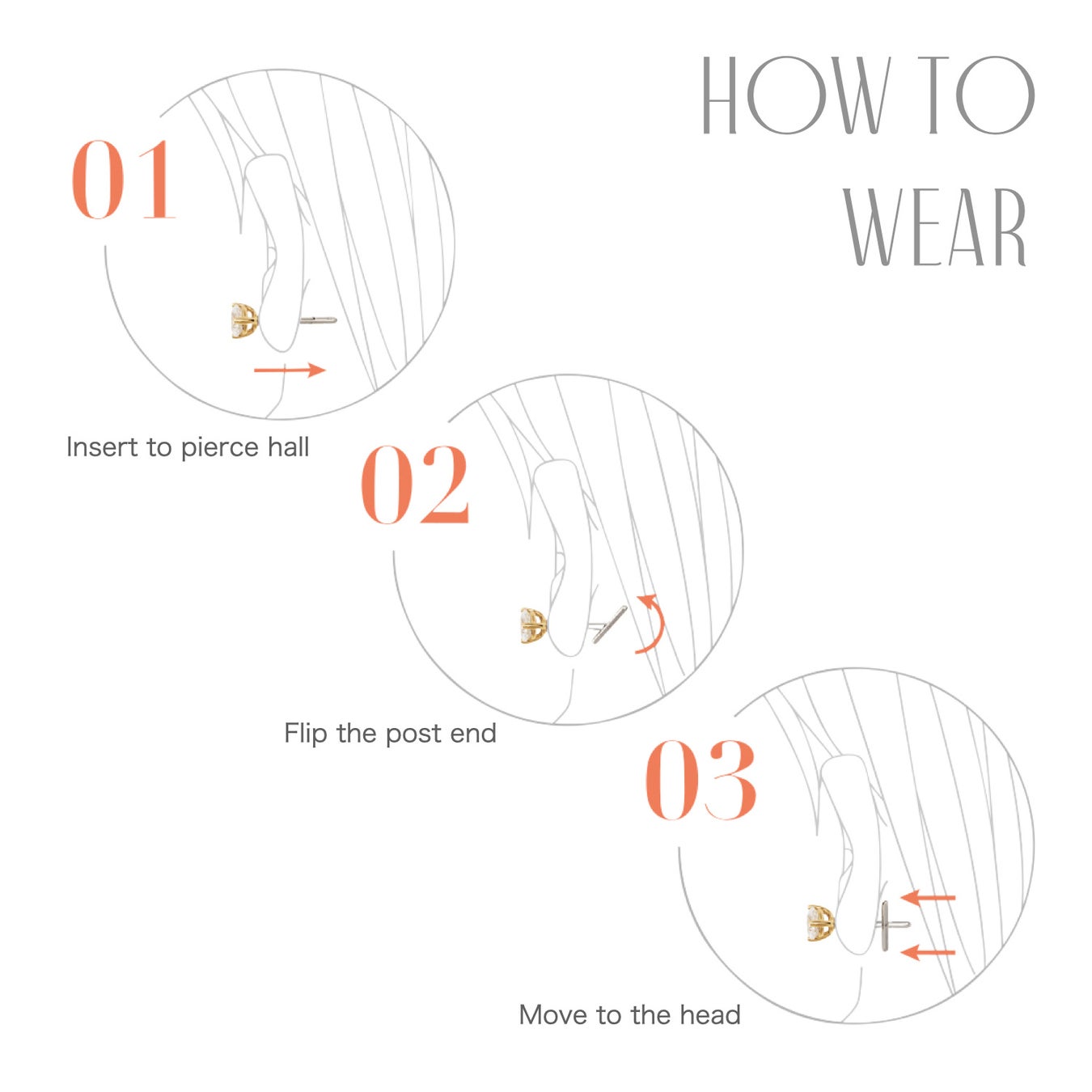 HOW TO WEAR

01

Insert to pierce hall

02

Flip the post end

03

Move to the head