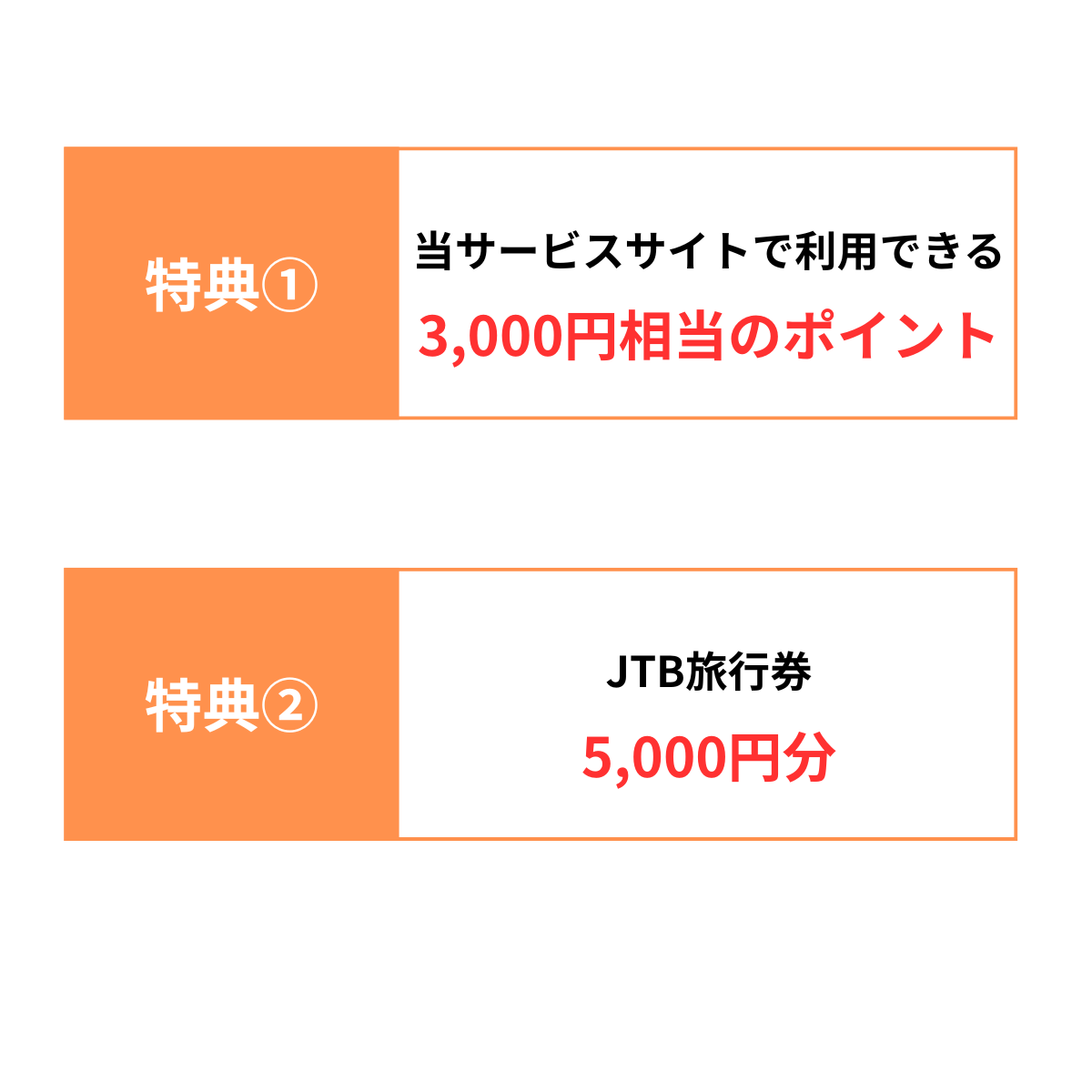 特典①

当サービスサイトで利用できる
3,000円相当のポイント

特典②

JTB旅行券
5,000円分