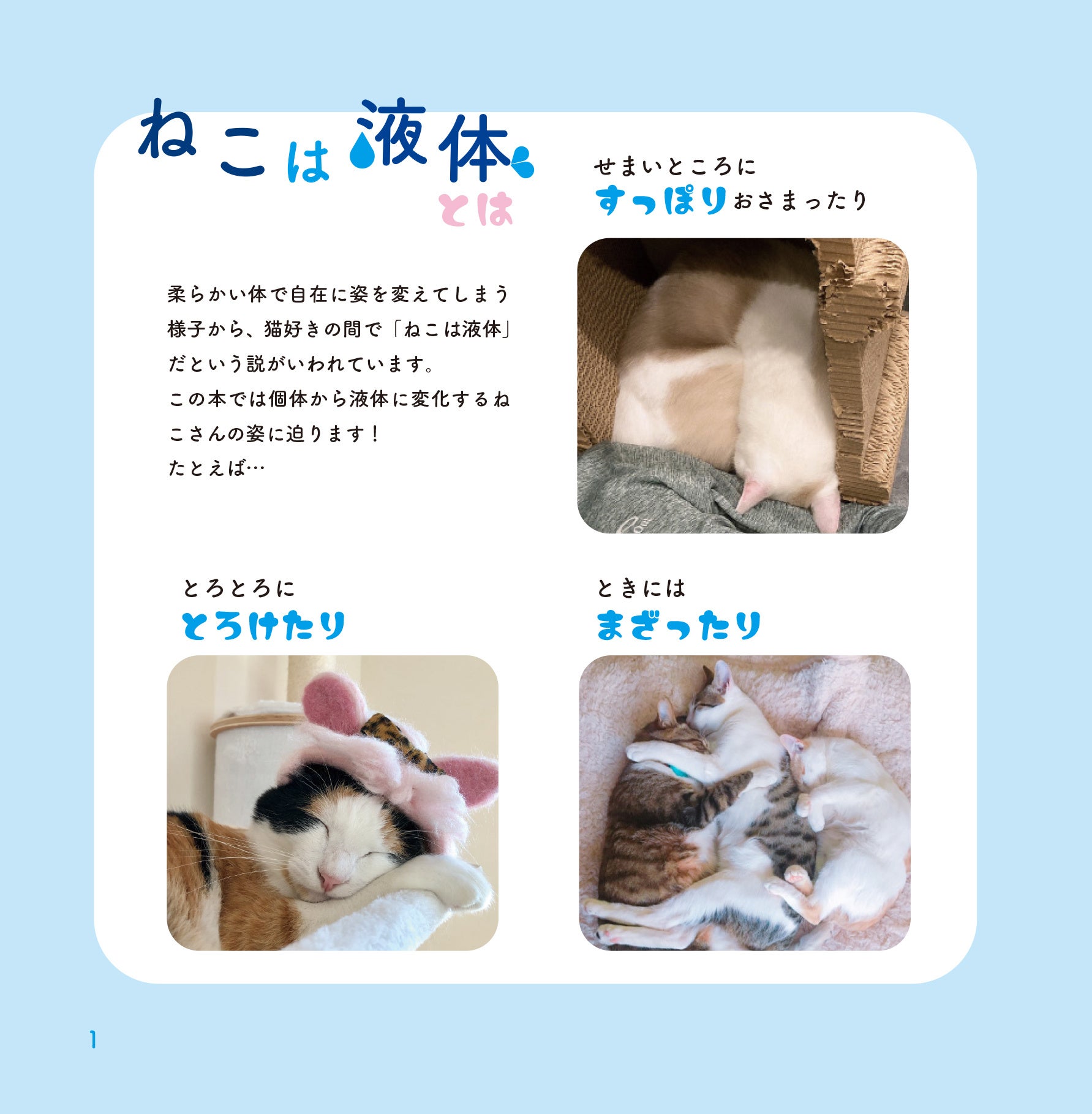 ねこは液体とは

柔らかい体で自在に姿を変えてしまう様子から、猫好きの間で「ねこは液体」だという説がいわれています。
この本では個体から液体に変化するねこさんの姿に迫ります！
たとえば…

せまいところに
すっぽりおさまったり

とろとろに
とろけたり

ときには
まざったり

1