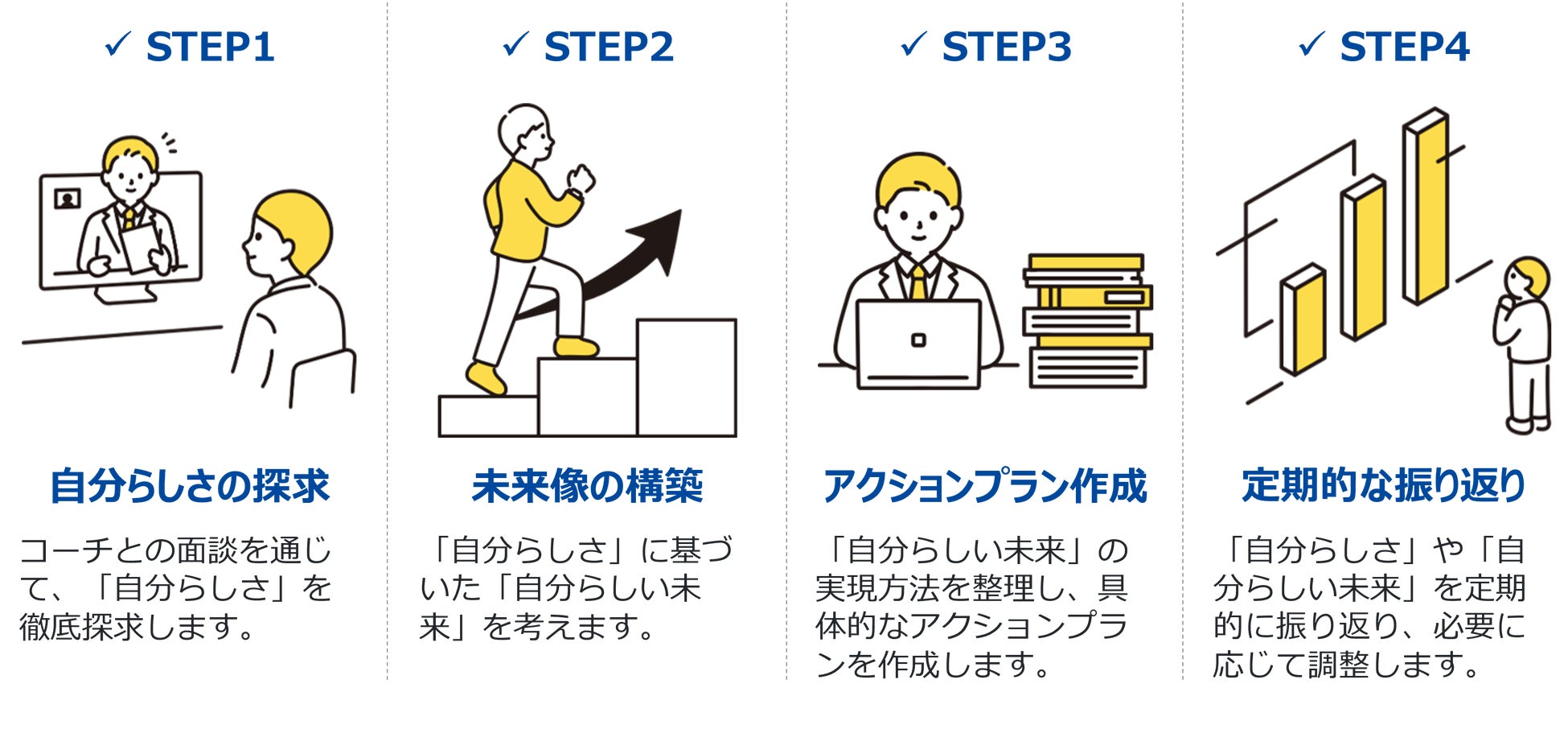 ✓ STEP1

自分らしさの探求

コーチとの面談を通じて、「自分らしさ」を徹底探求します。

✓ STEP2

未来像の構築

「自分らしさ」に基づいた「自分らしい未来」を考えます。

✓ STEP3

アクションプラン作成

「自分らしい未来」の実現方法を整理し、具体的なアクションプランを作成します。

✓ STEP4

定期的な振り返り

「自分らしさ」や「自分らしい未来」を定期的に振り返り、必要に応じて調整します。