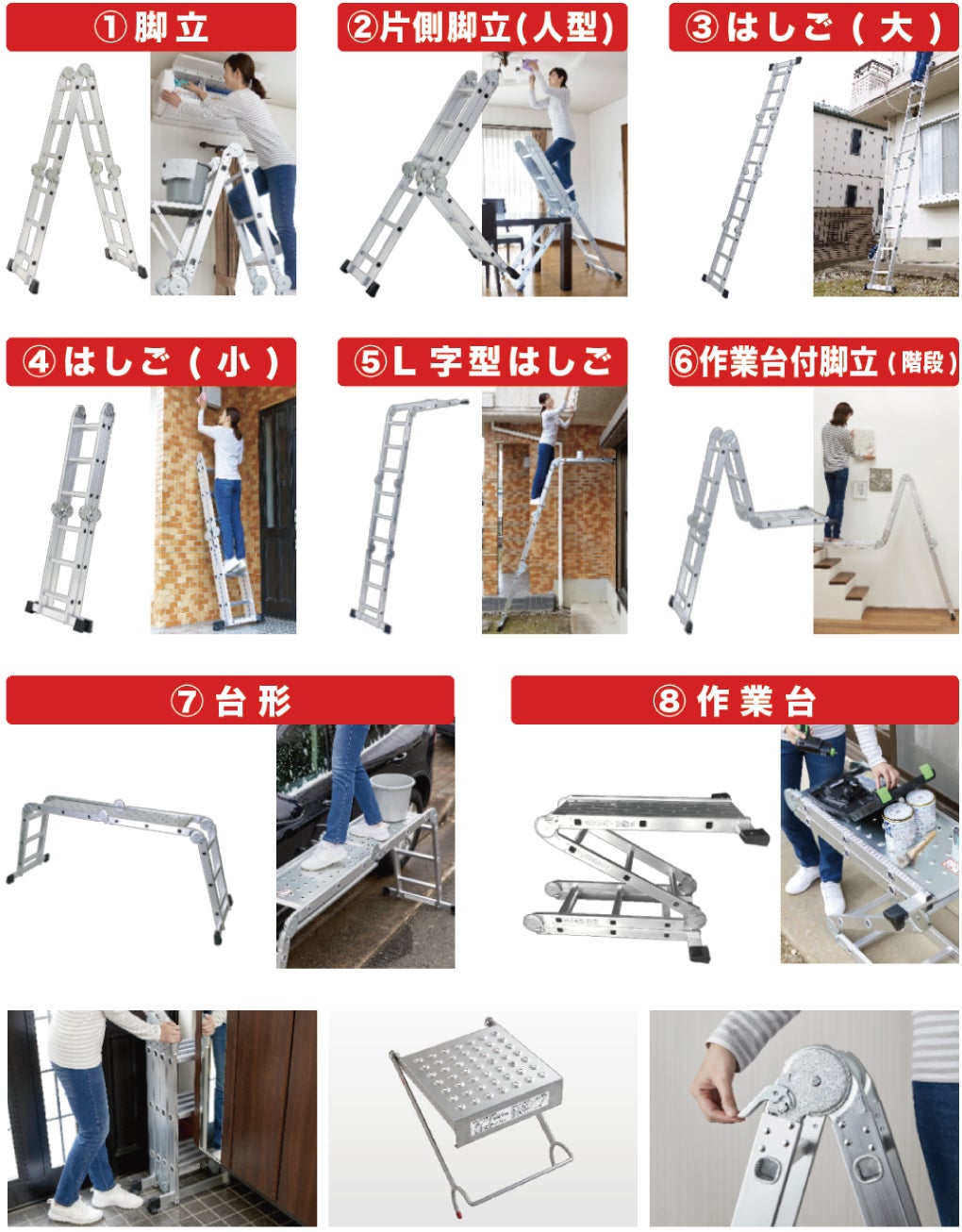 ①脚立

②片側脚立(人型)

③はしご(大)

④はしご(小)

⑤L字型はしご

⑥作業台付脚立(階段)

⑦台形

⑧作業台