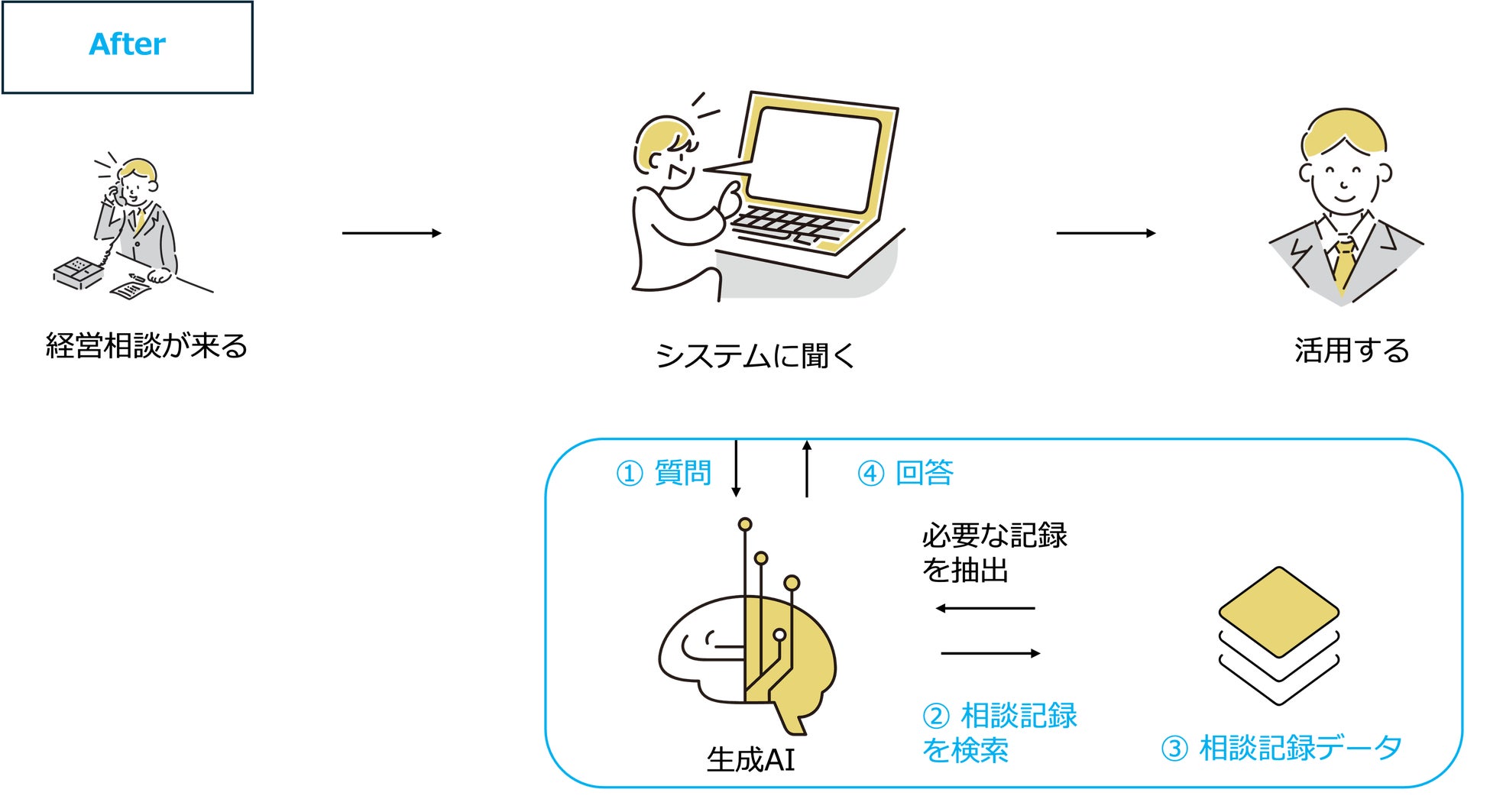 After

経営相談が来る

システムに聞く

活用する

① 質問

④ 回答

必要な記録を抽出

生成AI

② 相談記録を検索

③ 相談記録データ