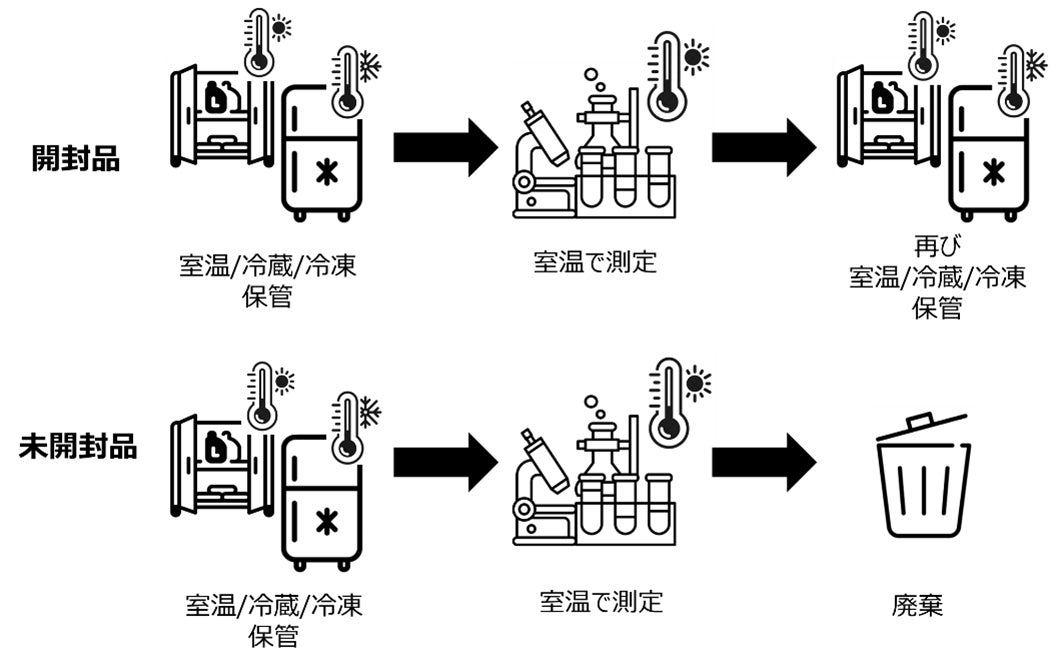 開封品

室温/冷蔵/冷凍
保管

室温で測定

再び
室温/冷蔵/冷凍
保管

未開封品

室温/冷蔵/冷凍
保管

室温で測定

廃棄